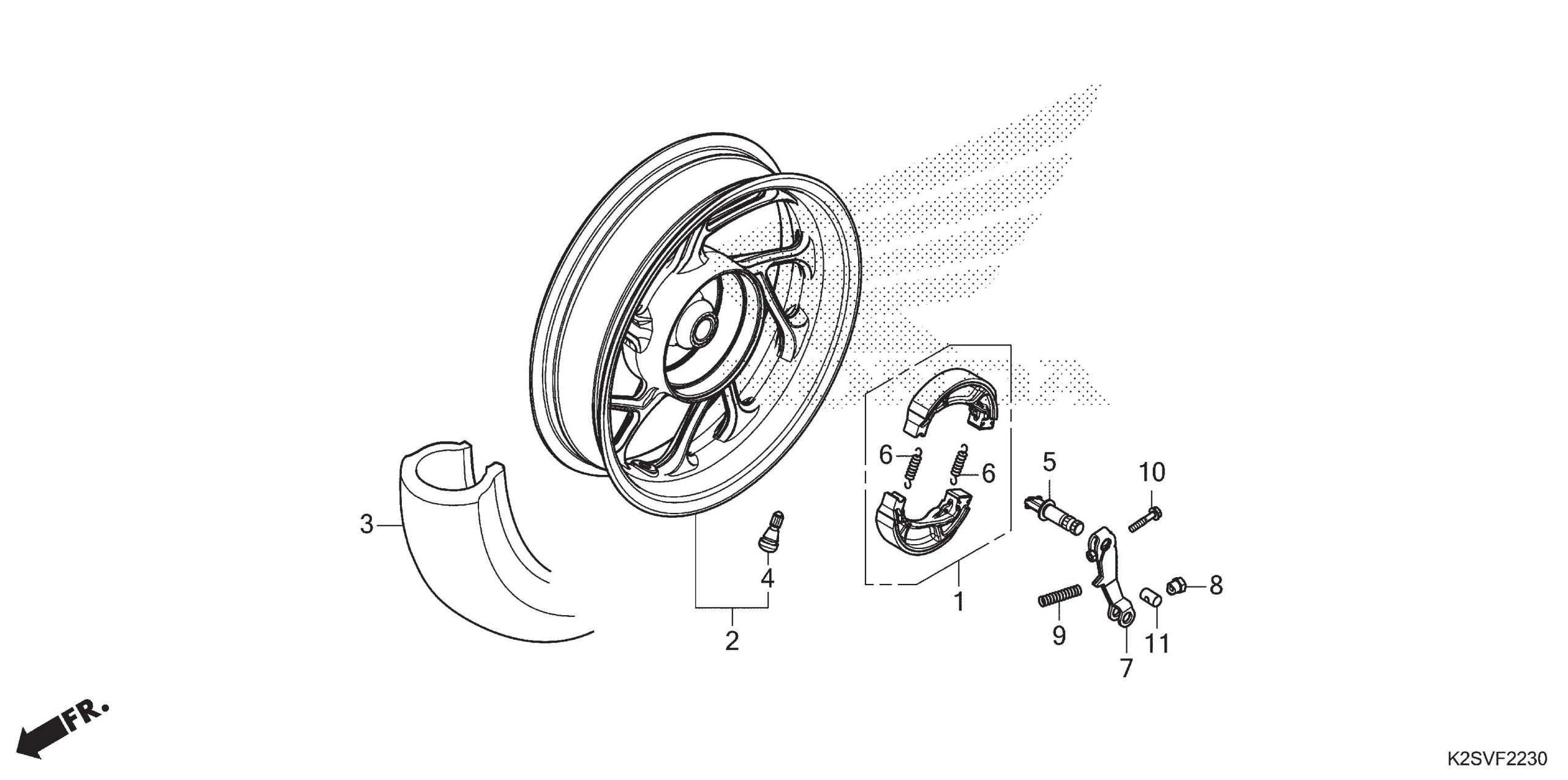 6
6
5
10
3
4
8
1
9
11
2
7
FR.
K2SVF2230