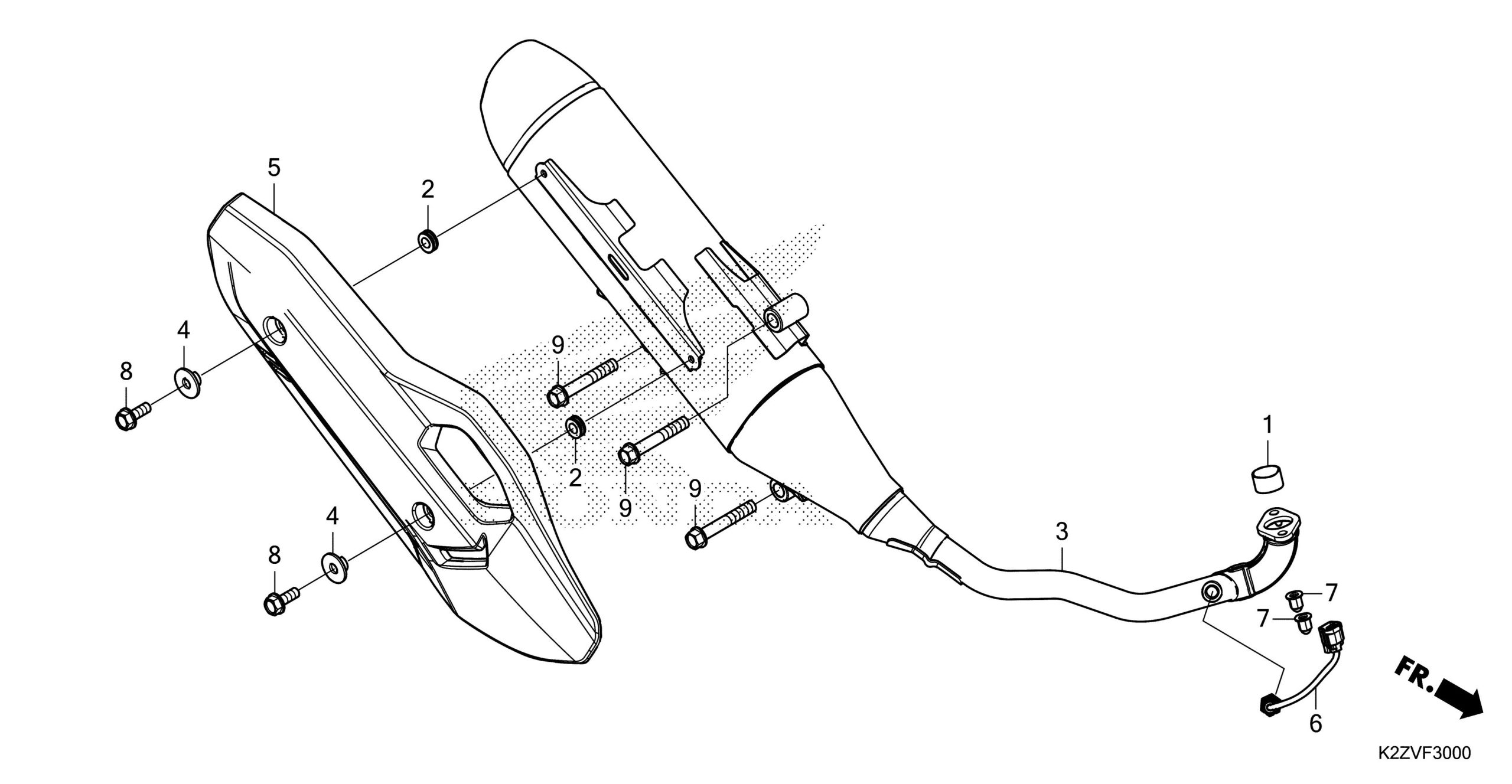 5
2
4
8
9
2
9
9
4
8
1
3
7
7
6
FR.
K2ZVF3000