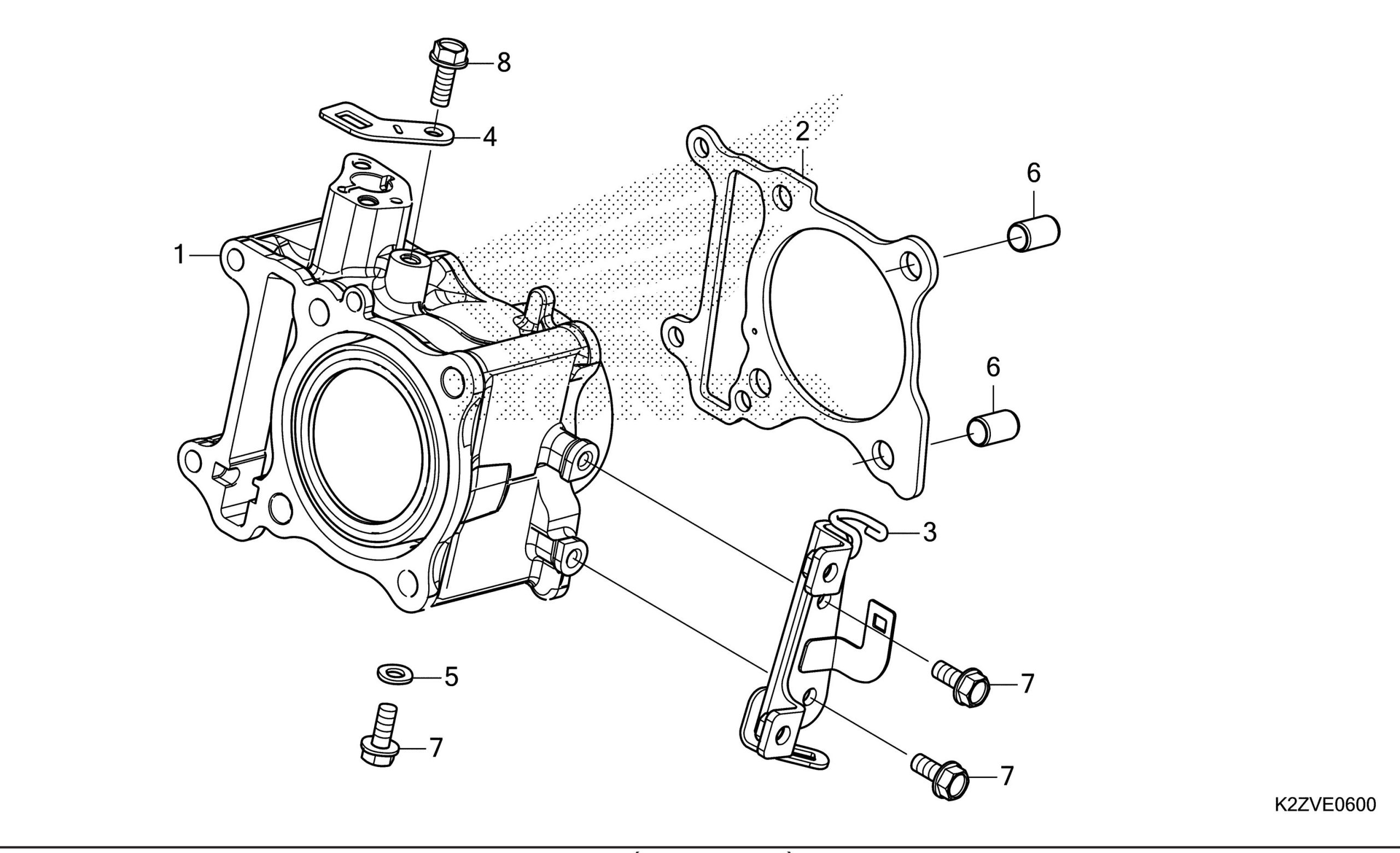 8
4
2
6
1
6
3
5
7
7
7
K2ZVE0600