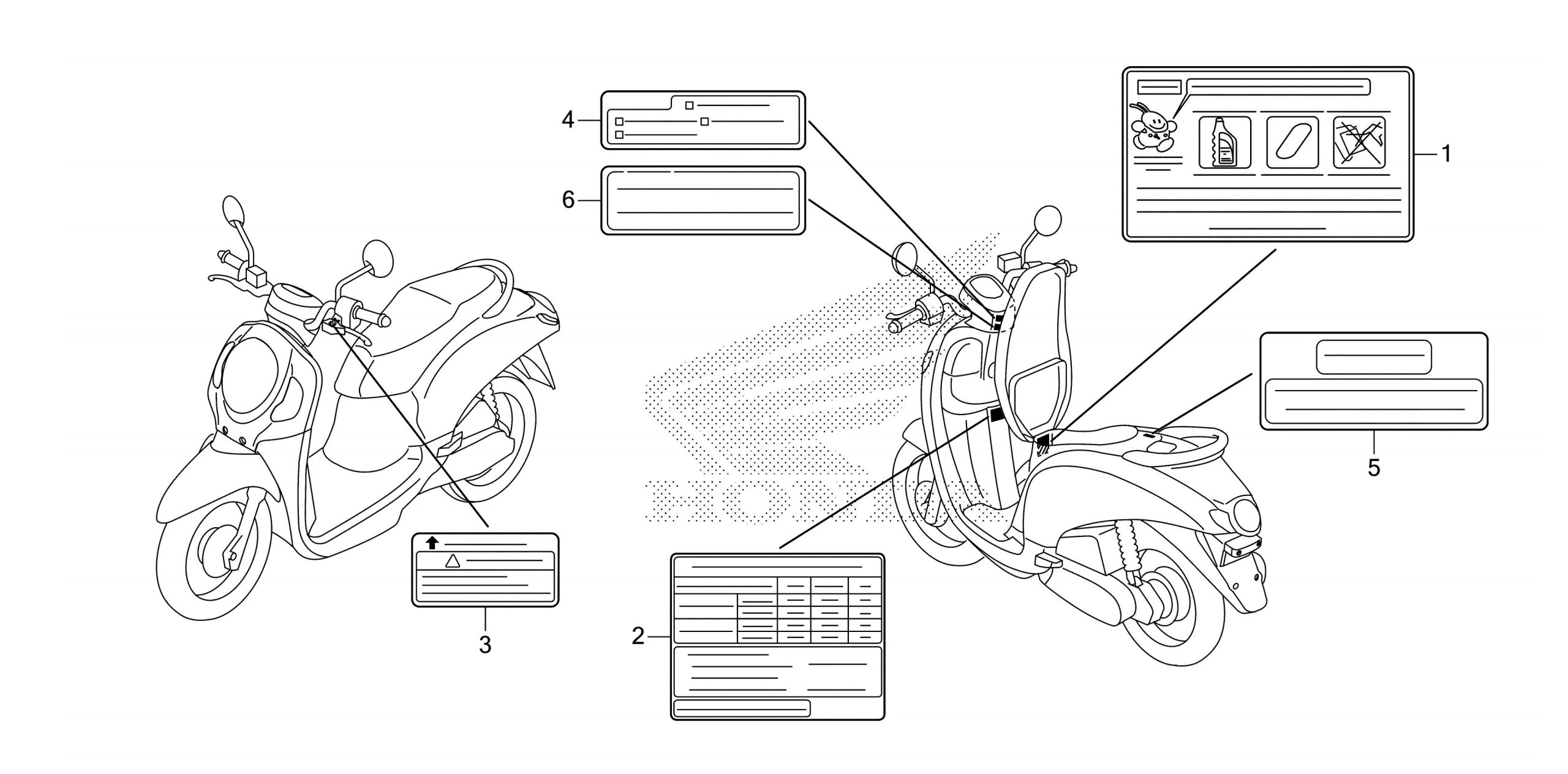 4
6
1
5
3
2
HONDA