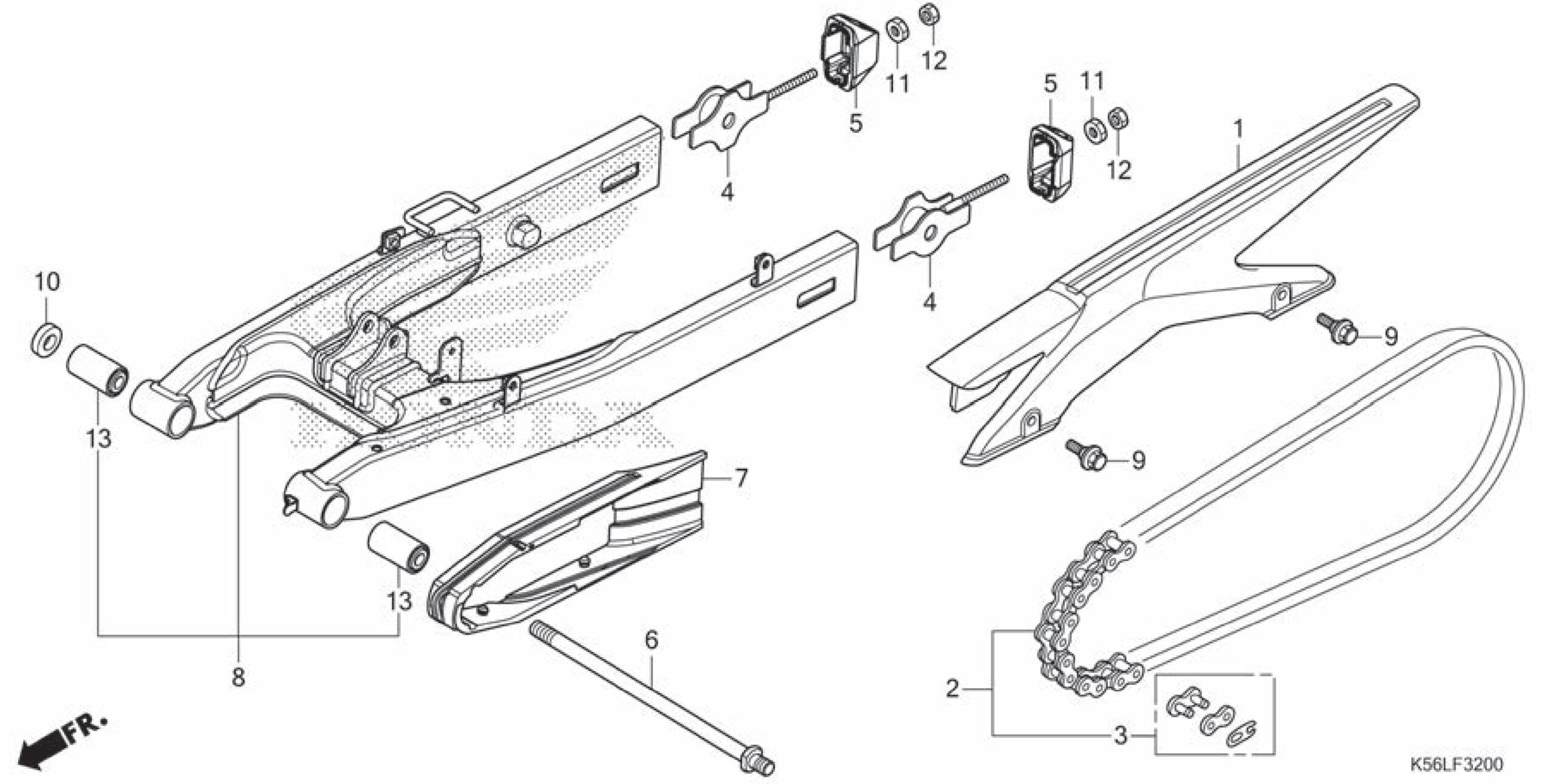 12
11
5
5
11
12
1
4
4
10
9
13
9
7
13
6
8
2
3
FR.
K56LF3200