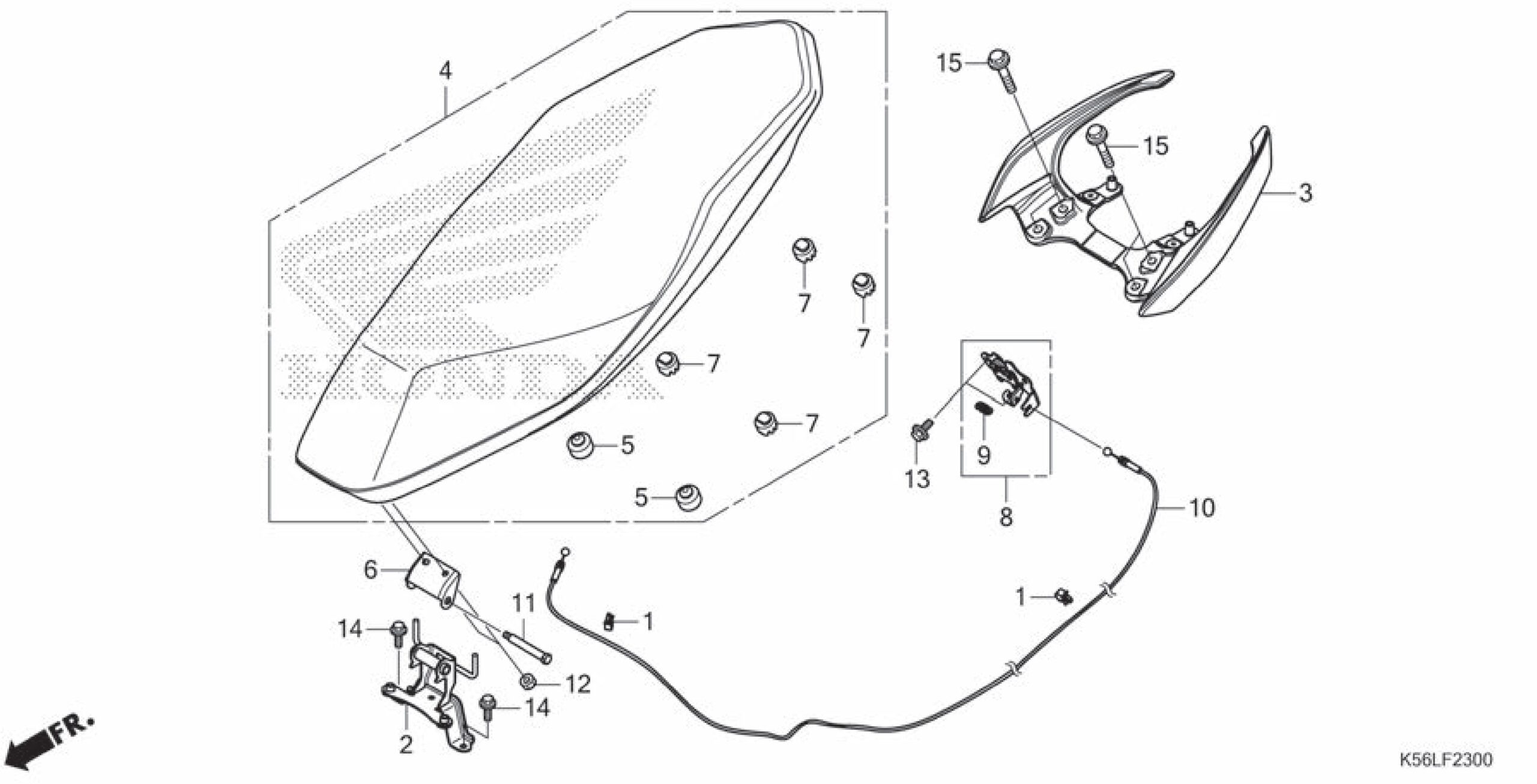 4
15
15
3
7
7
7
7
5
5
9
13
8
10
6
11
1
1
14
12
14
2
FR.
K56LF2300