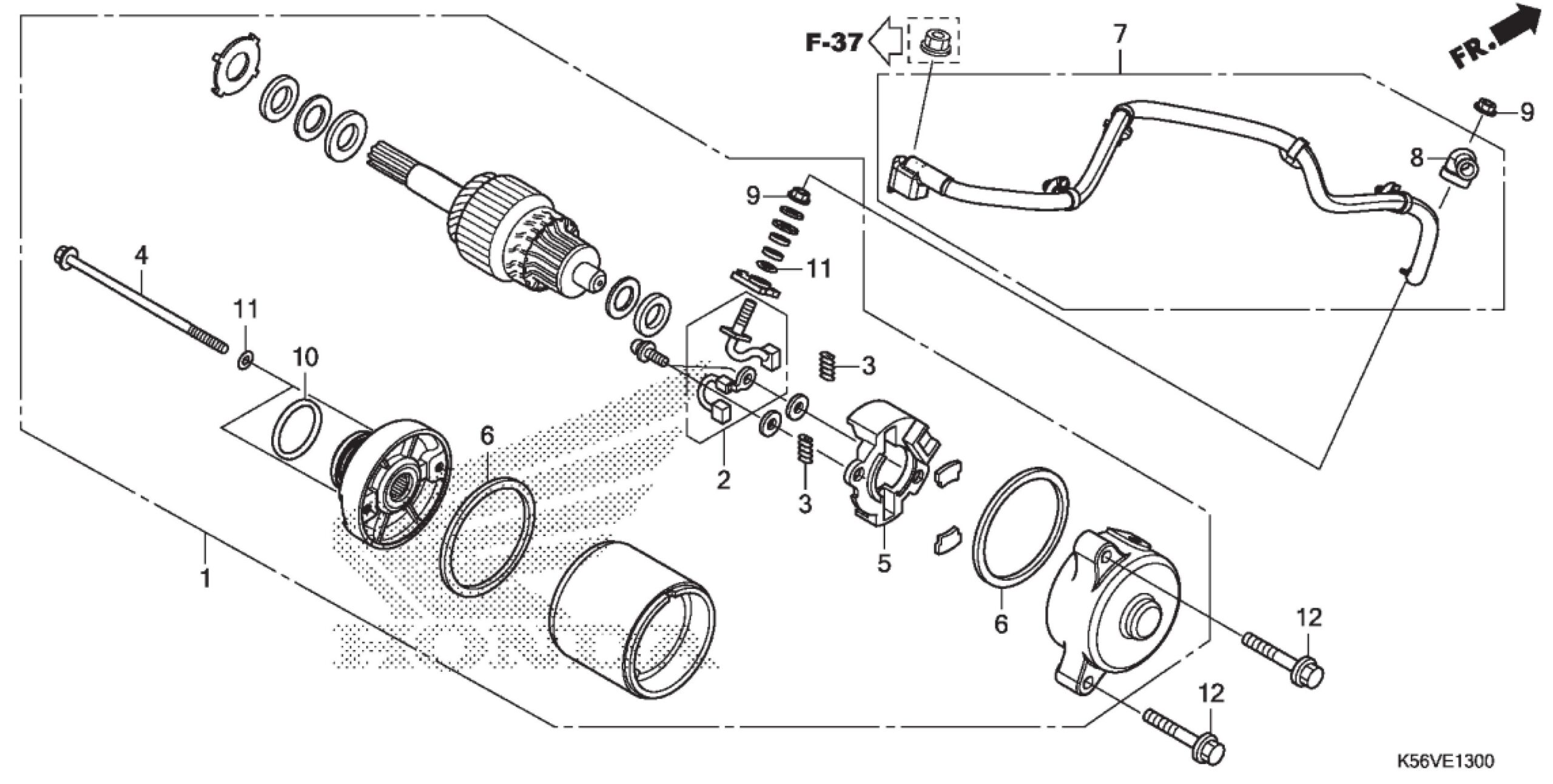 F-37

7

FR.

9

8

9

11

4

11

10

3

6

2

3

5

1

6

12

12

K56VE1300