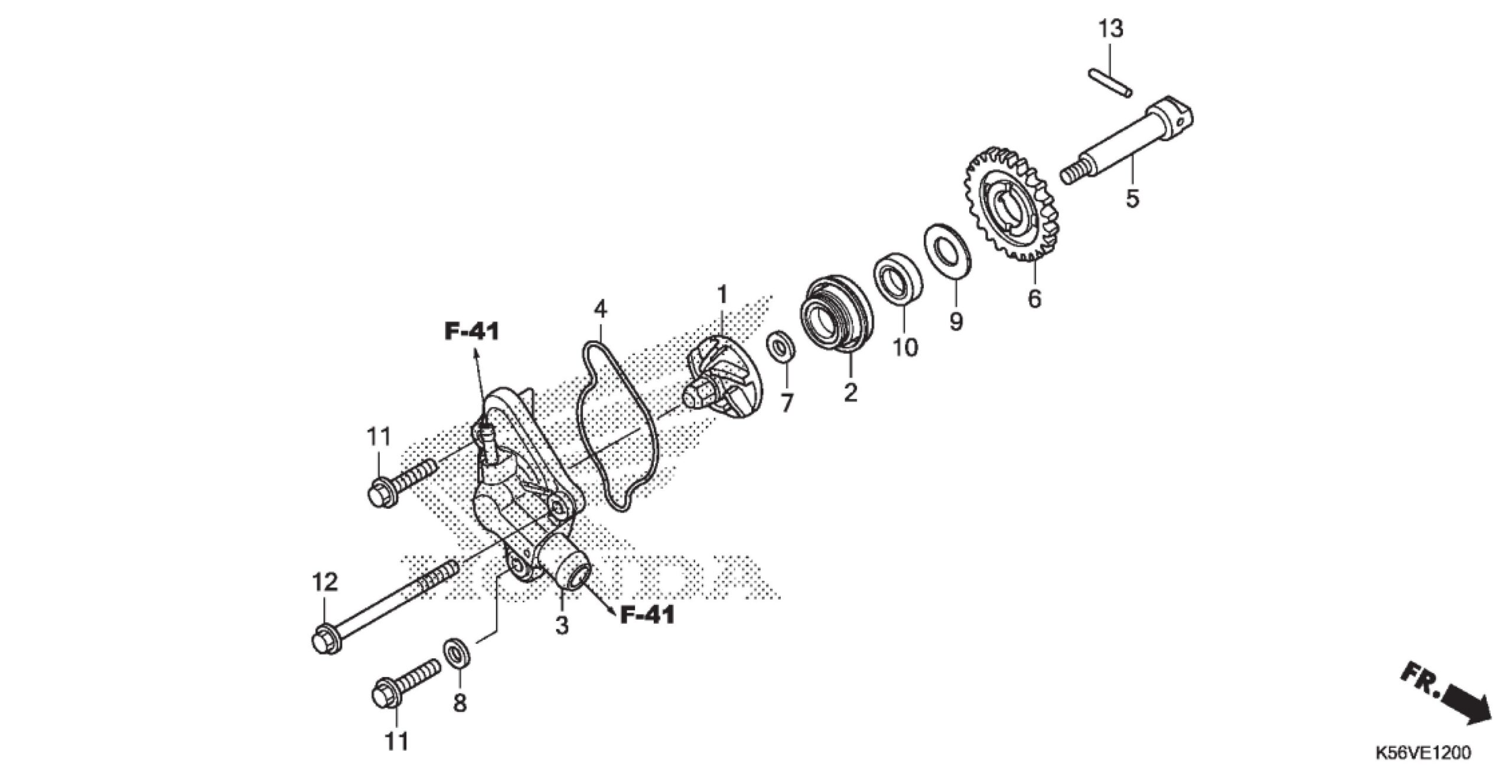 13
5
6
9
10
2
7
1
4
F-41
11
12
3
F-41
8
11
FR.
K56VE1200