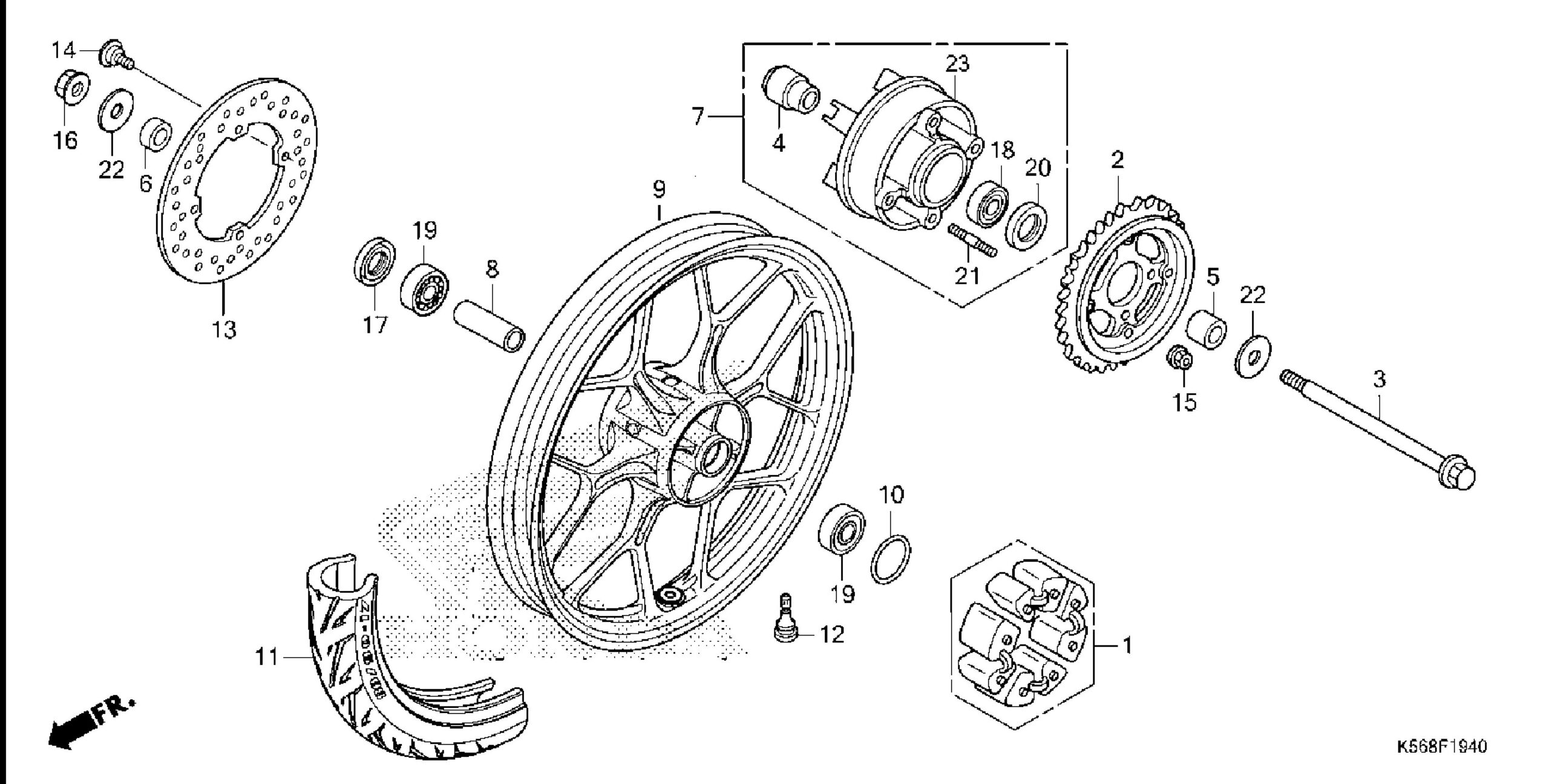 14
16
22
6
13
17
19
8
9
7
4
23
18
20
21
2
5
22
15
3
10
19
12
11
1
FR.
K568F1940