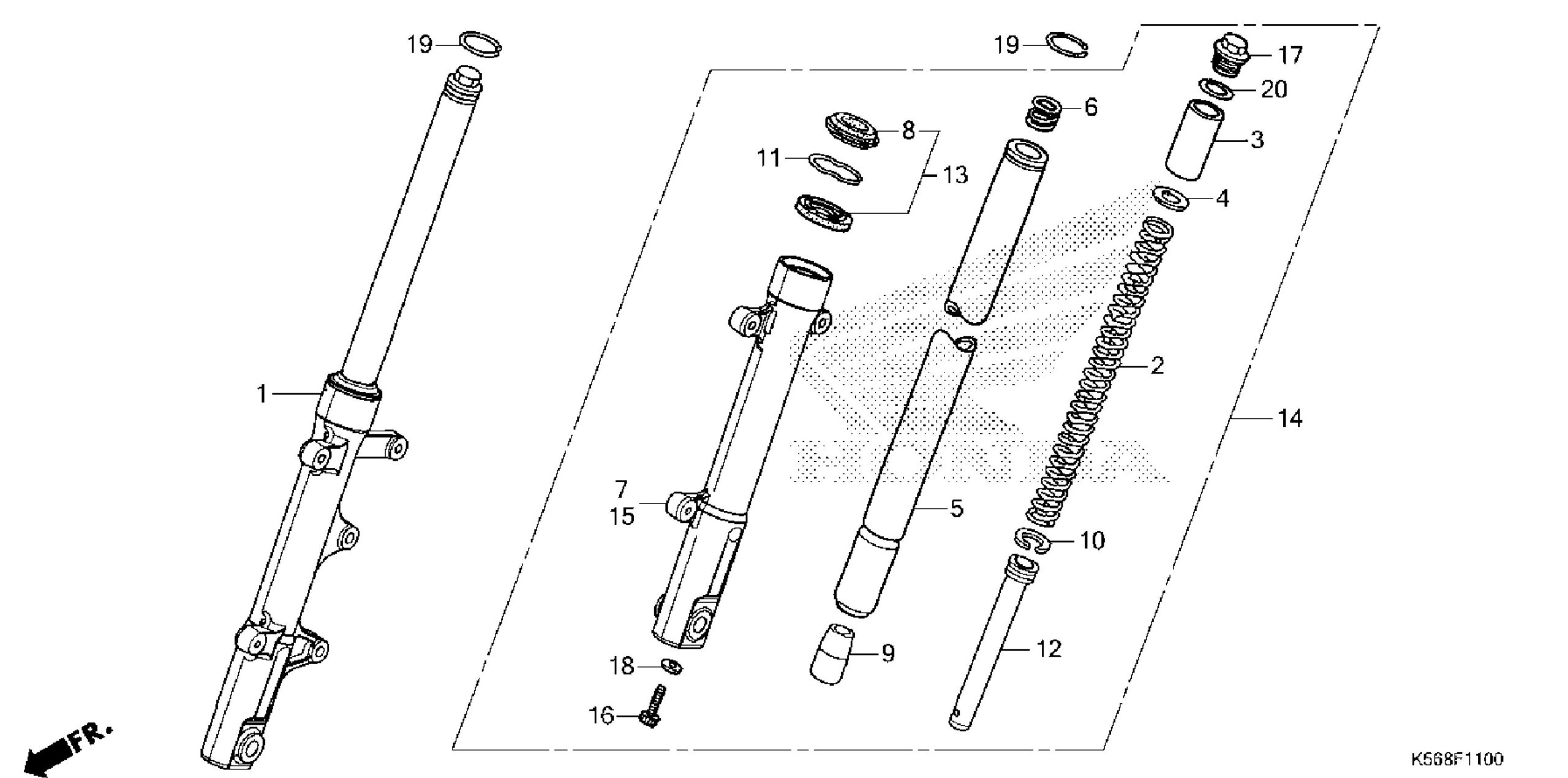 19
19
17
20
6
8
3
11
13
4
2
1
14
7
15
5
10
9
12
18
16
FR.
K568F1100