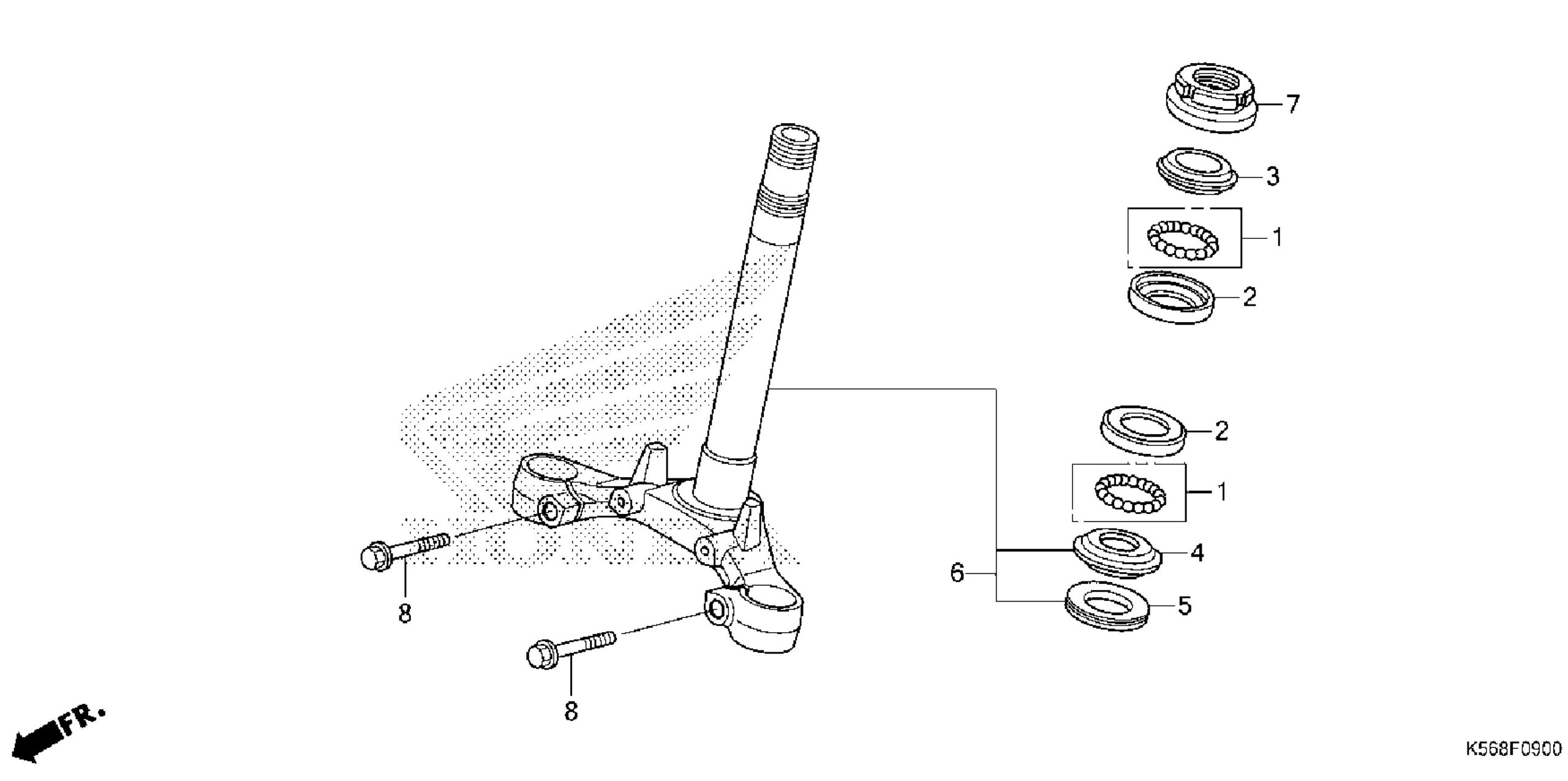 7
3
1
2
2
1
4
6
5
8
8
FR.
K568F0900