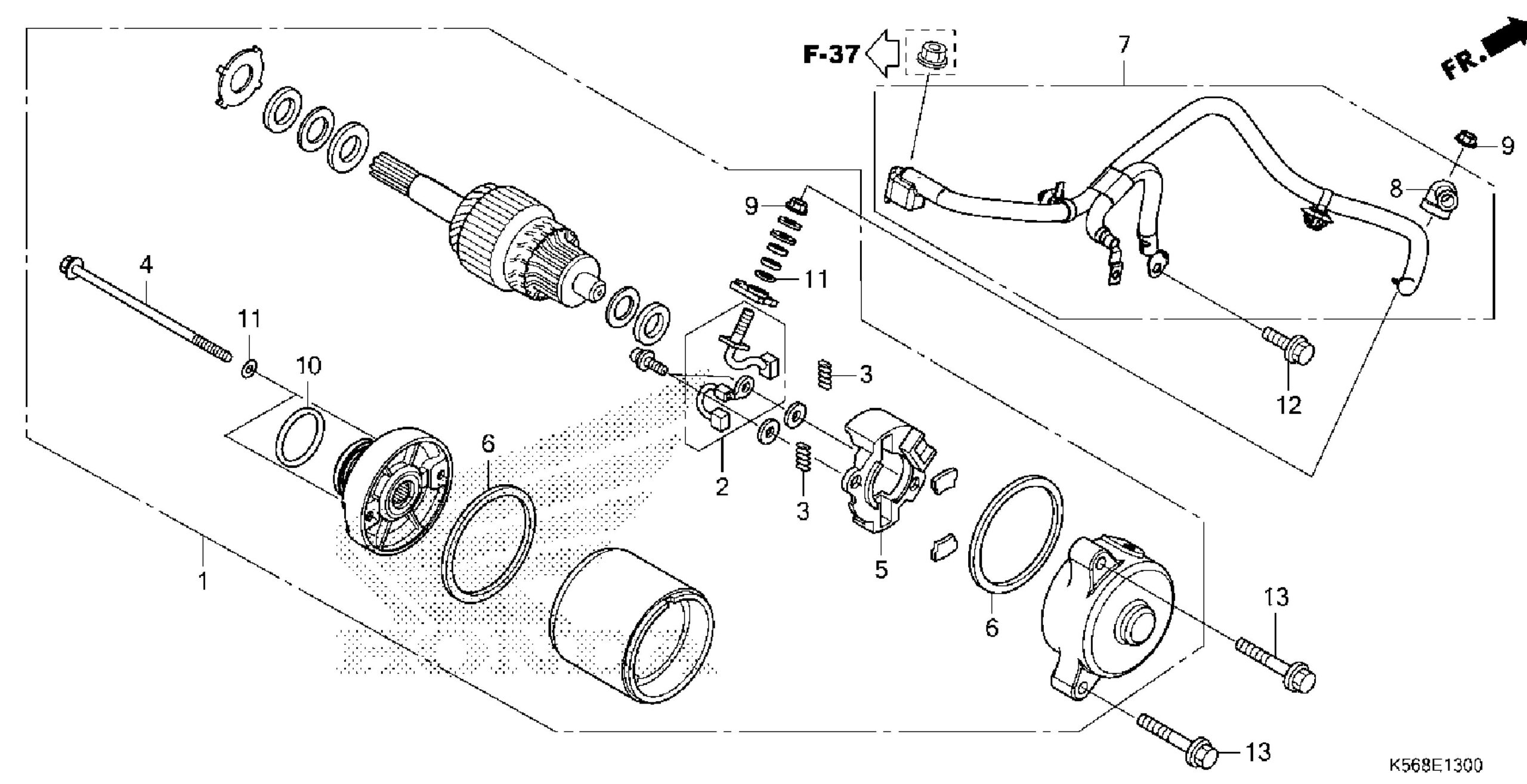 F-37
7
FR.
9
8
9
11
4
11
10
3
12
6
2
3
5
1
6
13
13
K568E1300