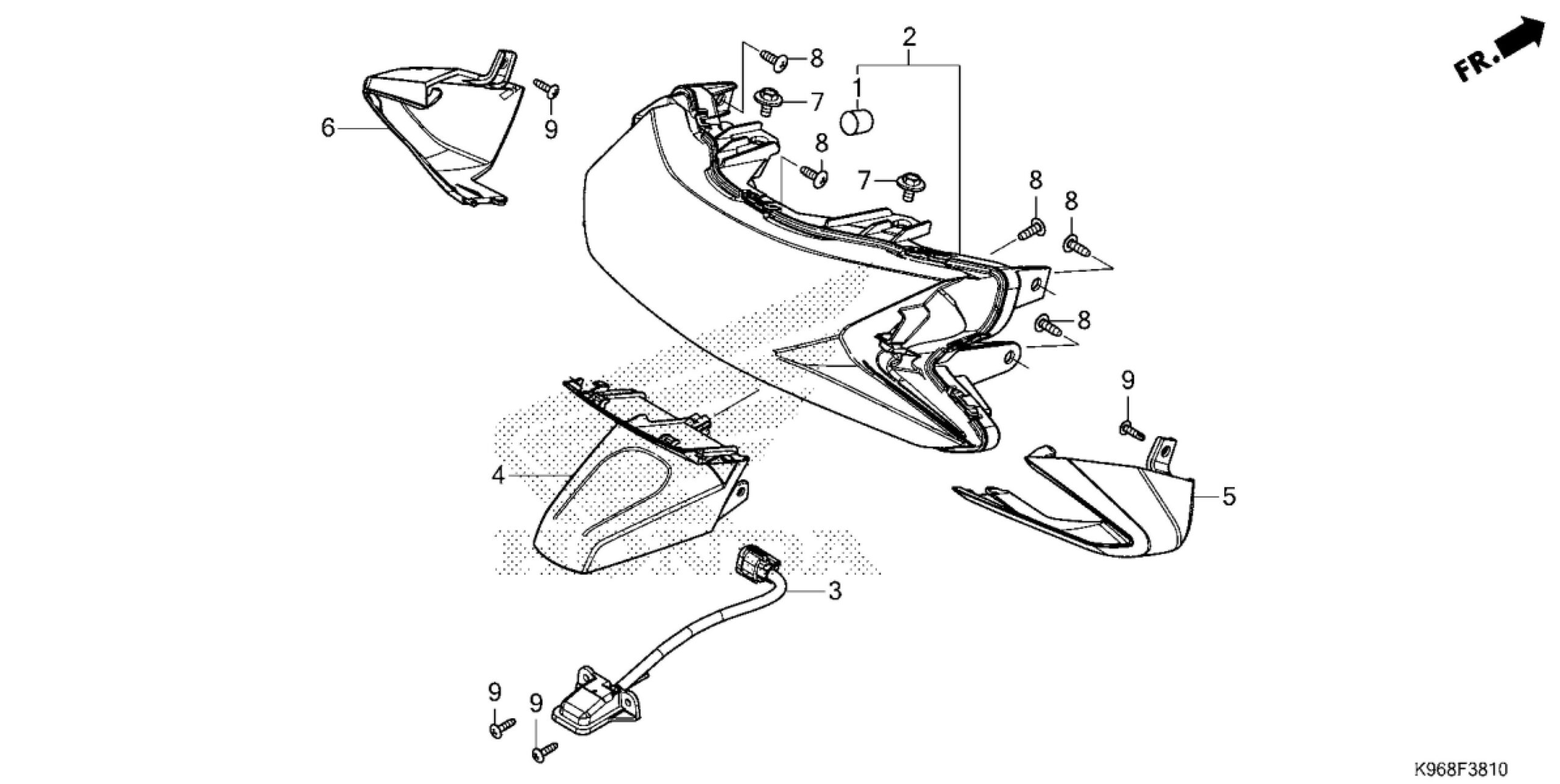 FR.

2

8

1

7

6

9

8

7

8

8

8

9

4

5

3

9

9

K968F3810