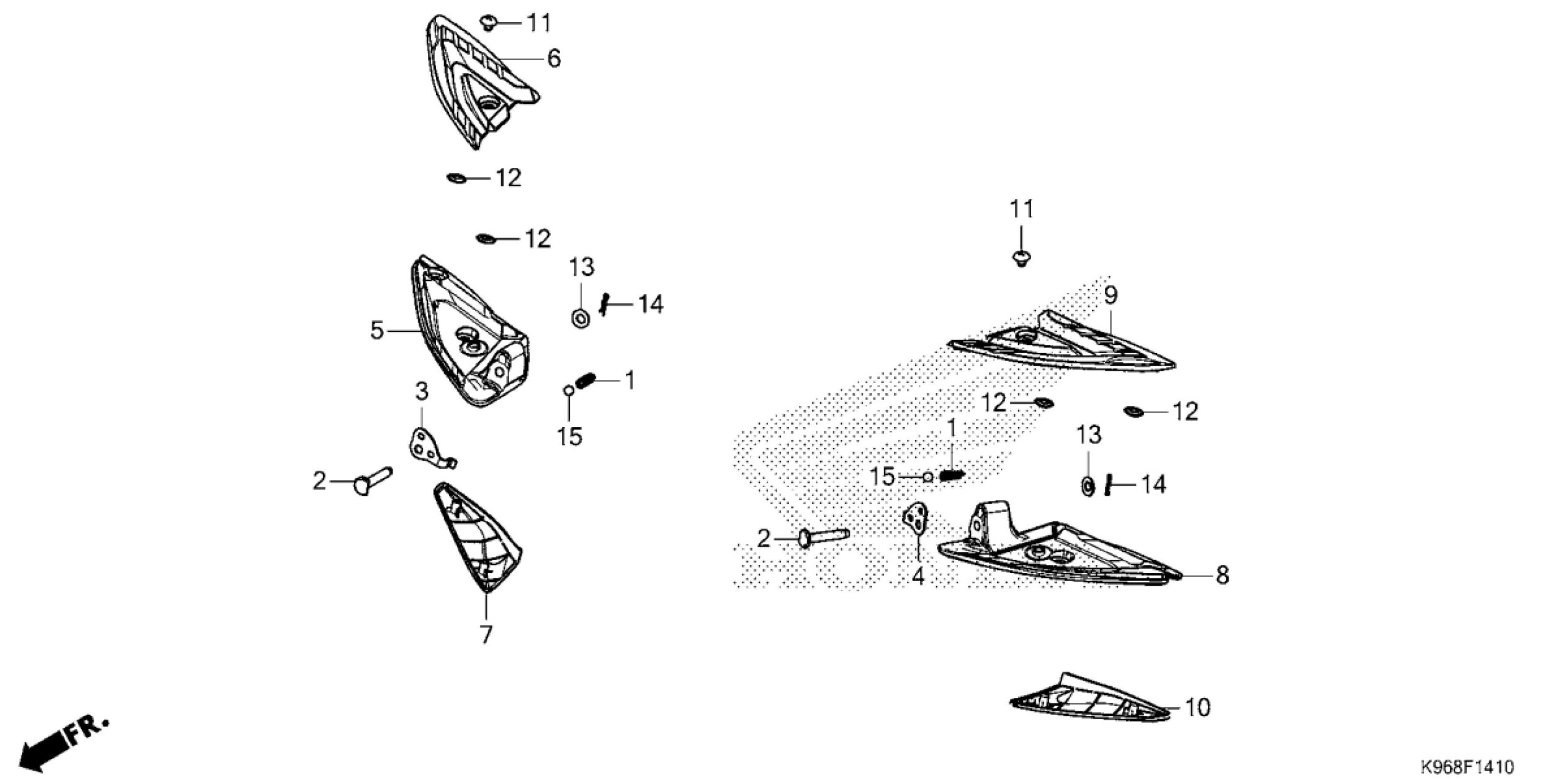 11
6
12
12
13
14
5
1
3
15
2
7
11
9
12
12
1
13
15
14
2
4
8
10
FR.
K968F1410