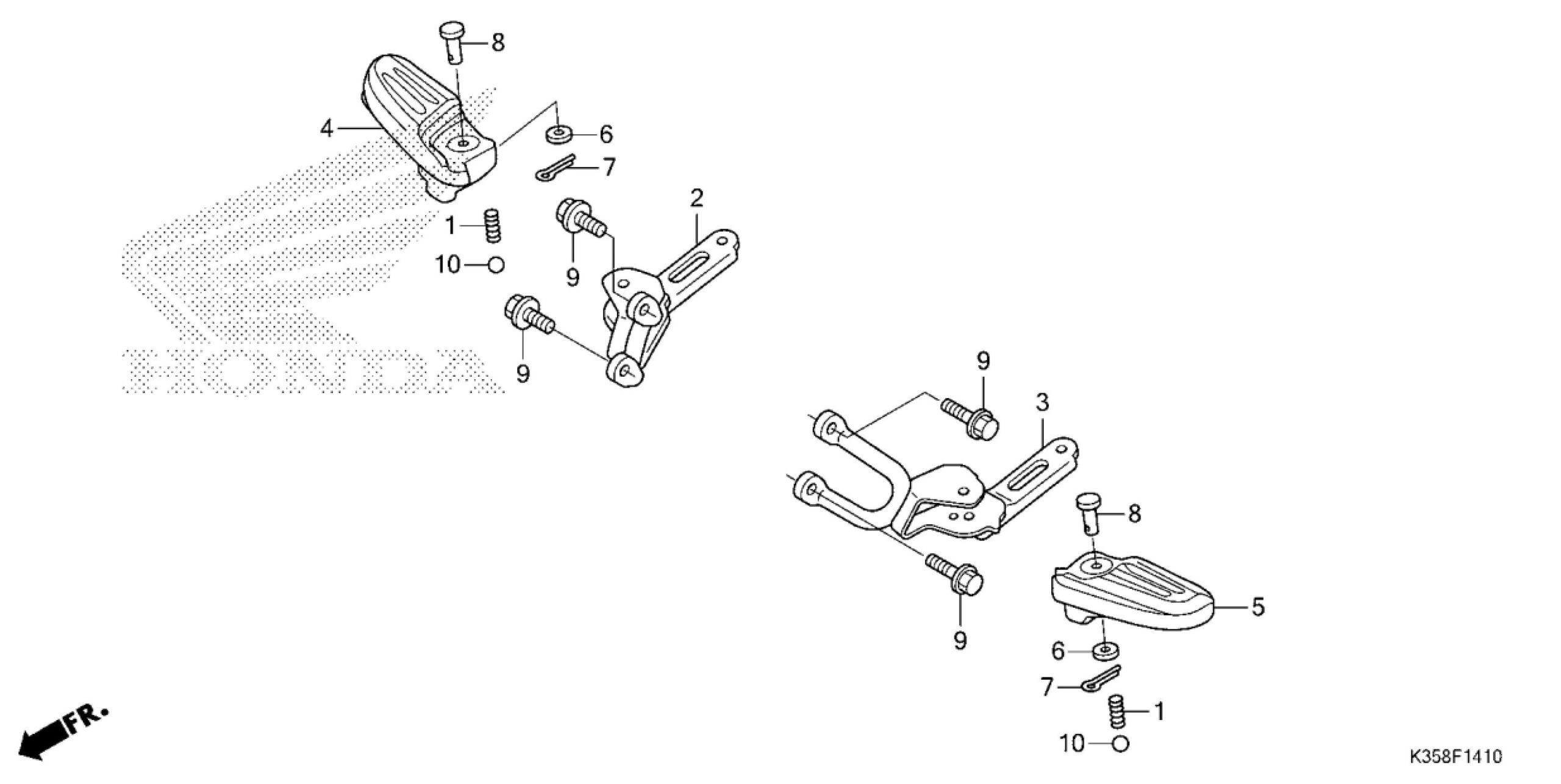 8
4
6
7
2
1
10
9
9
HONDA
9
3
8
5
9
6
7
1
10
FR.
K358F1410