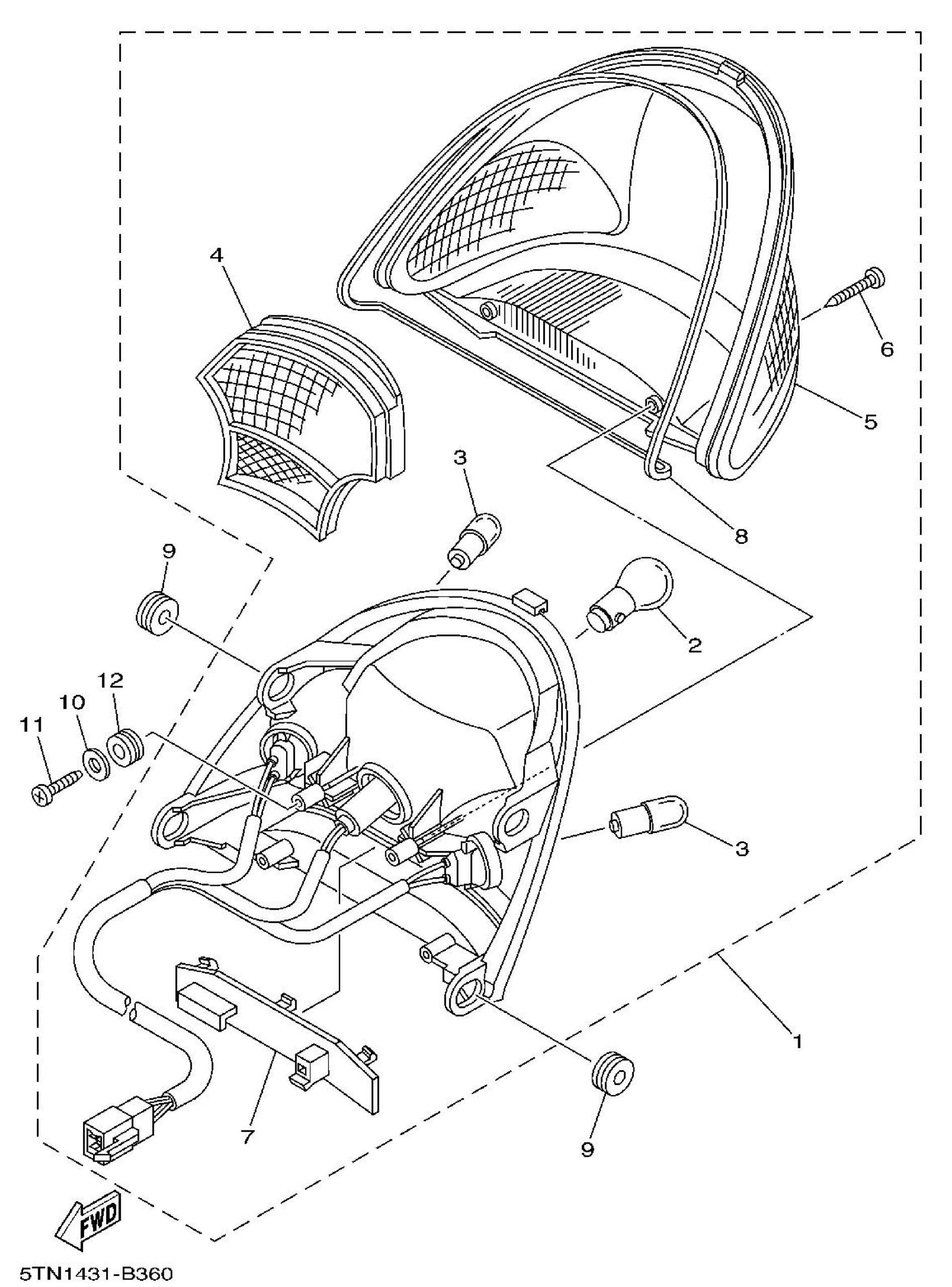 4
6
5
3
8
9
2
12
10
11
3
1
7
9
FWD
5TN1431-B360