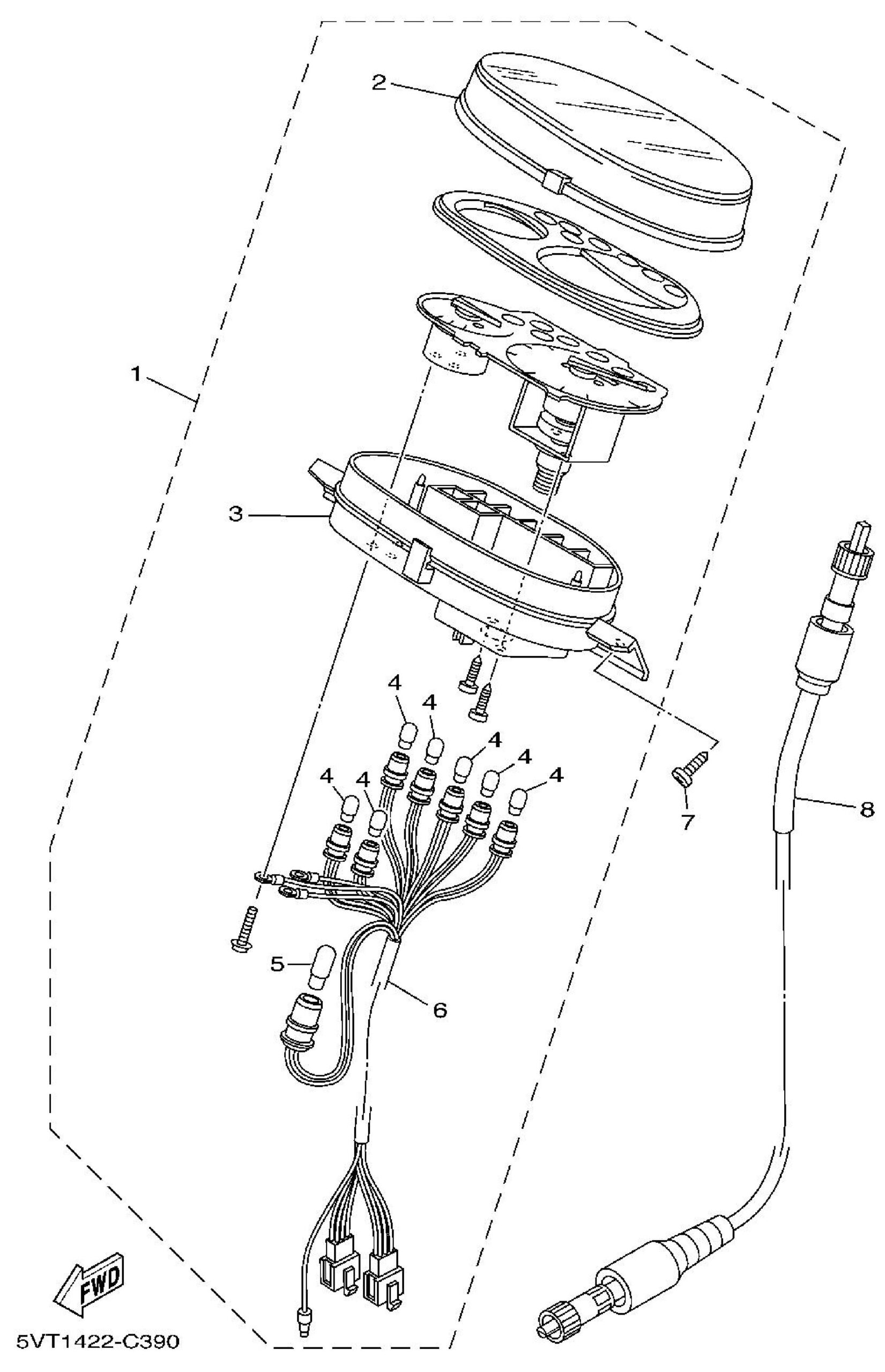 2
1
3
4
4
4
4
4
4
4
7
8
5
6
FWD
5VT1422-C390