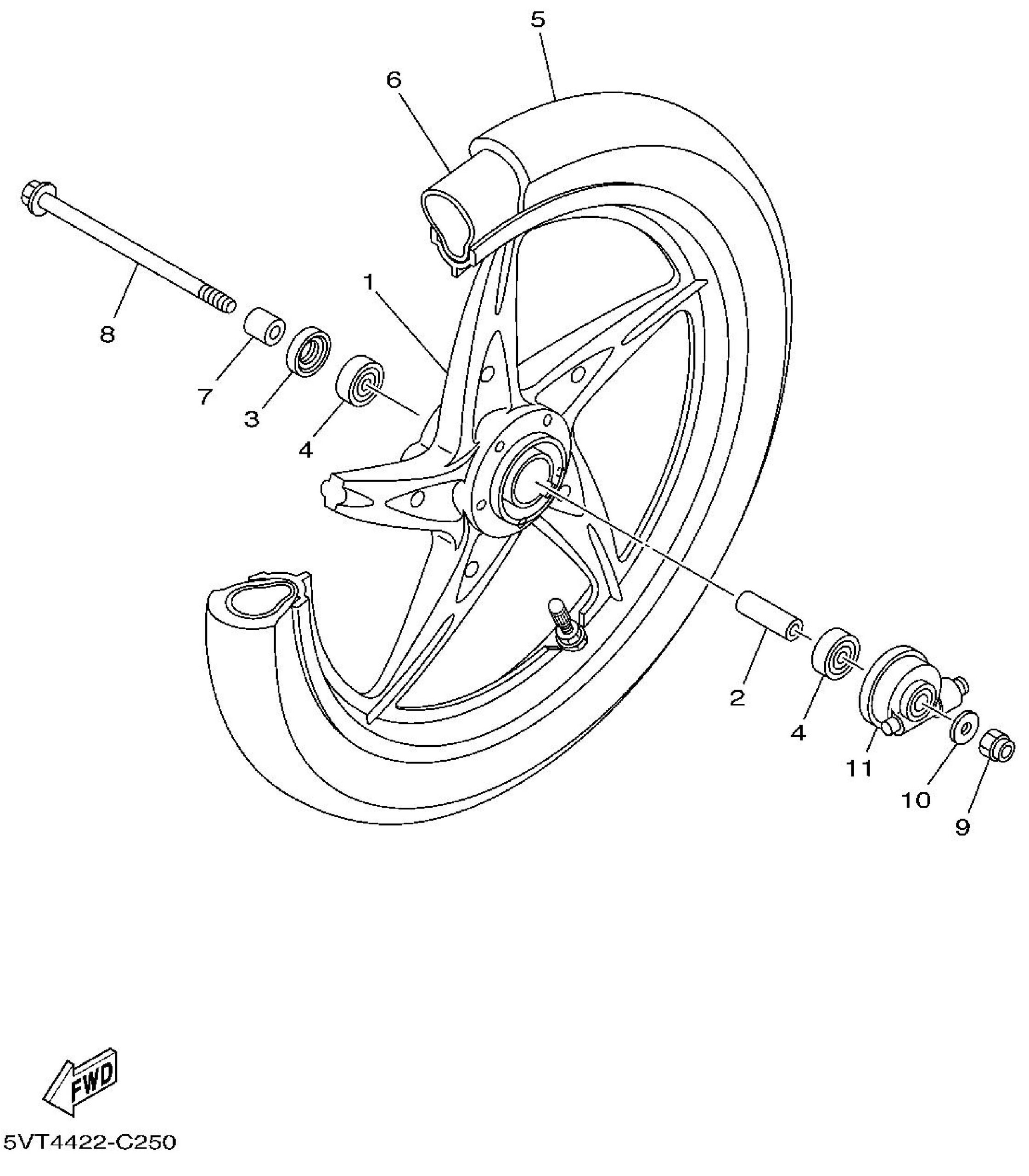 5
6
1
8
7
3
4
2
4
11
10
9
FWD
5VT4422-C250