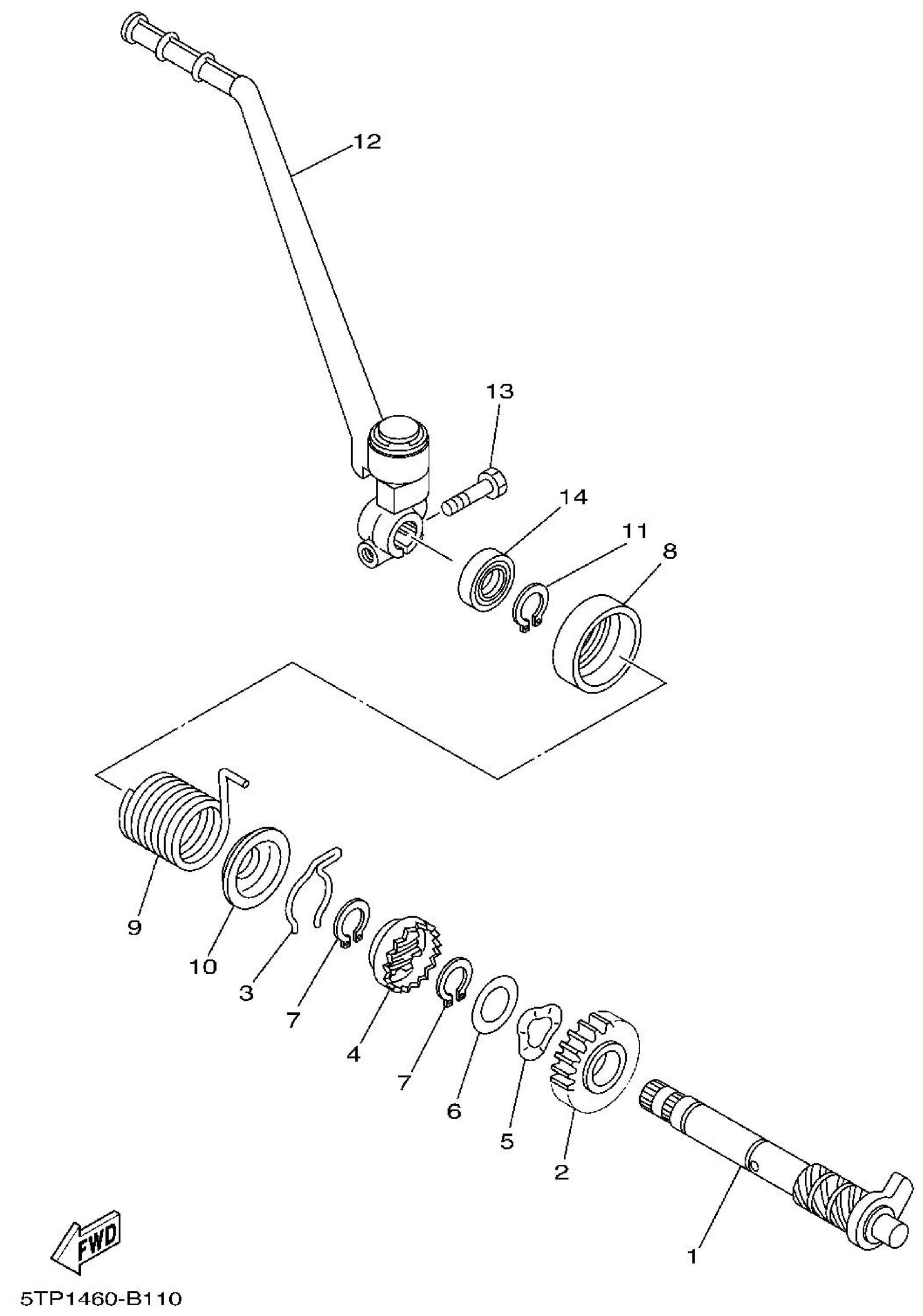 12
13
14
11
8
9
10
3
7
4
7
6
5
2
1
FWD
5TP1460-B110