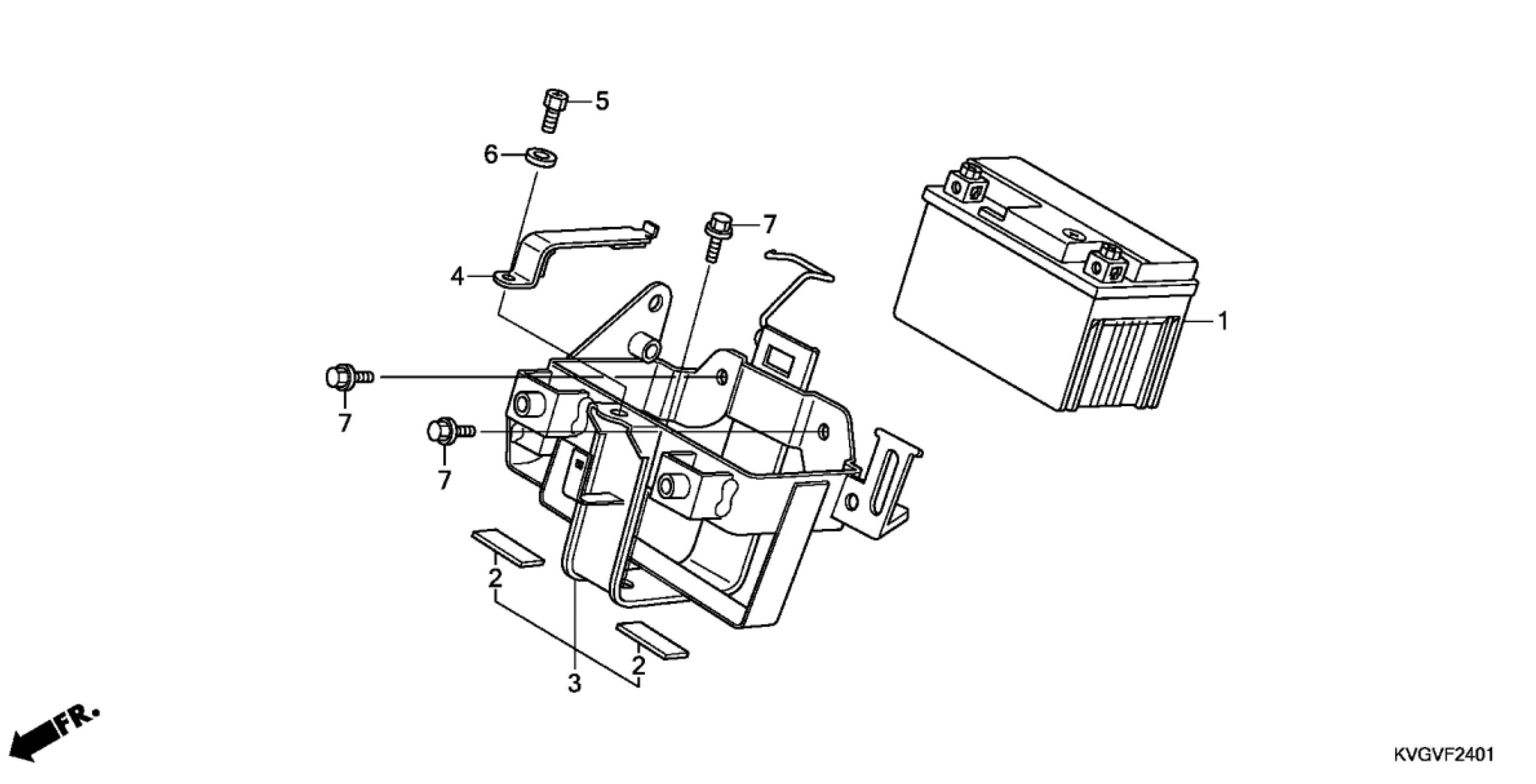 5
6
7
4
1
7
7
2
2
3
FR.
KVGVF2401