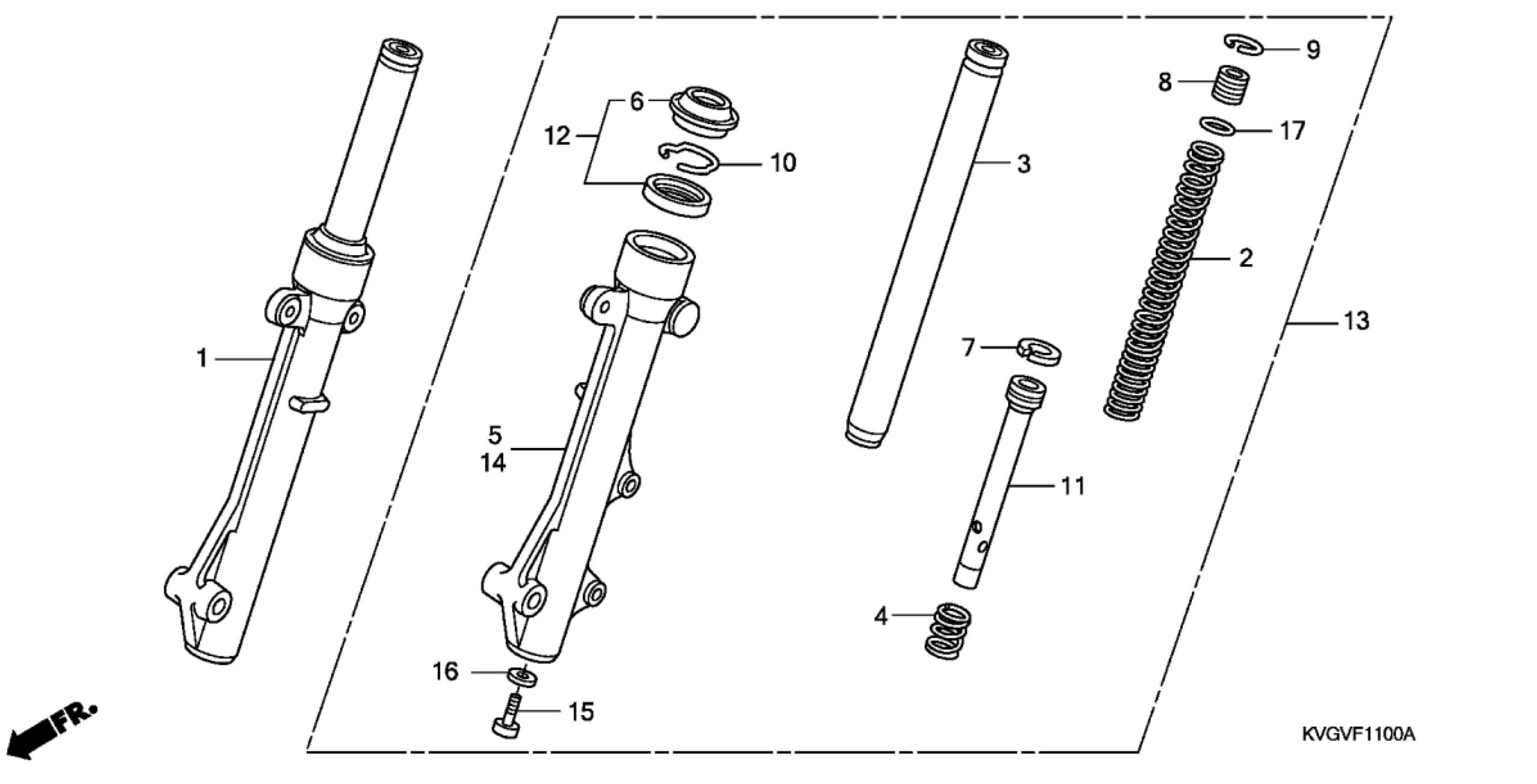 9
8
6
17
12
10
3
2
13
1
7
5
14
11
4
16
15
FR.
KVGVF1100A