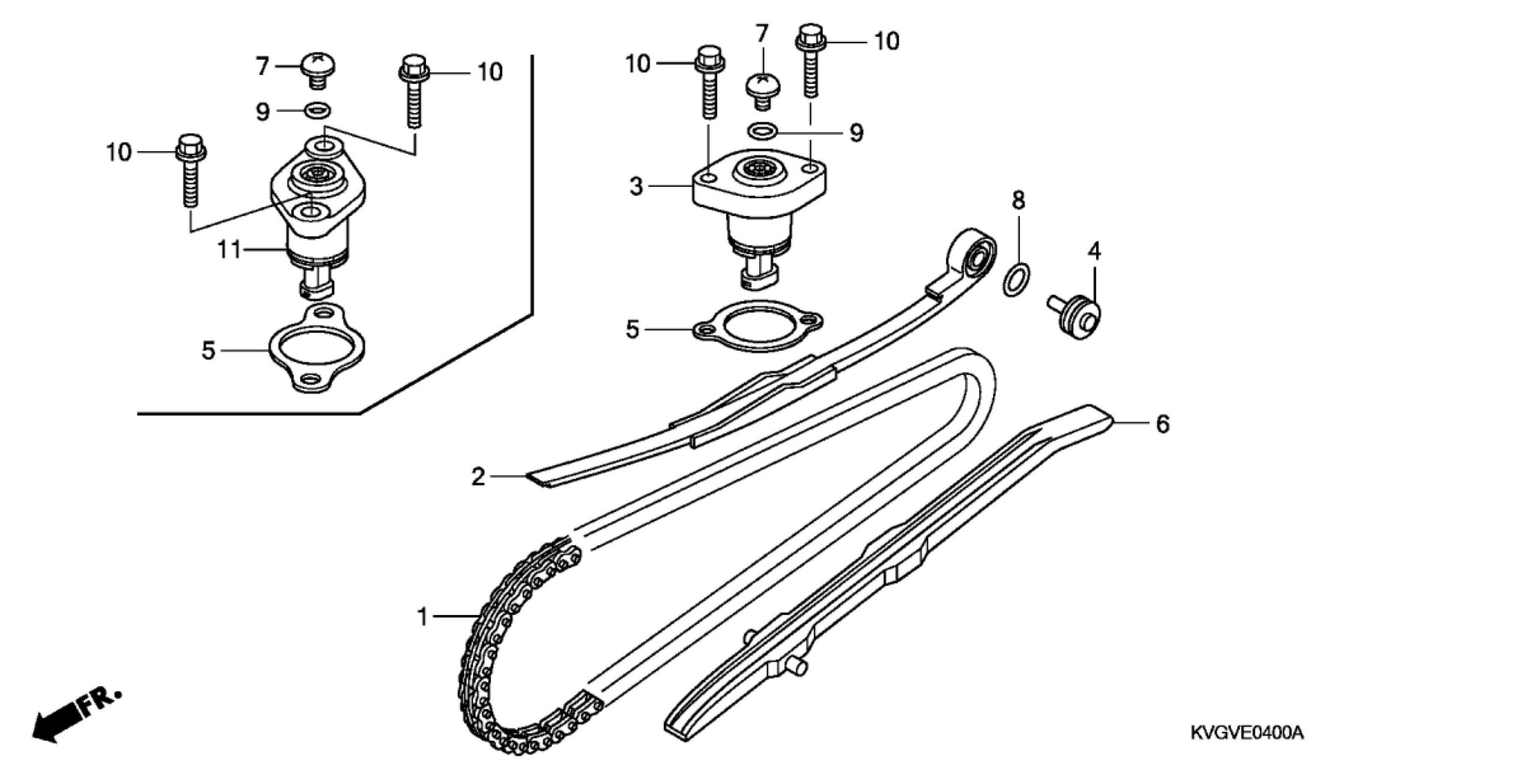 7
10
9
10
11
5
10
7
10
9
3
8
4
5
6
2
1
FR.
KVGVE0400A