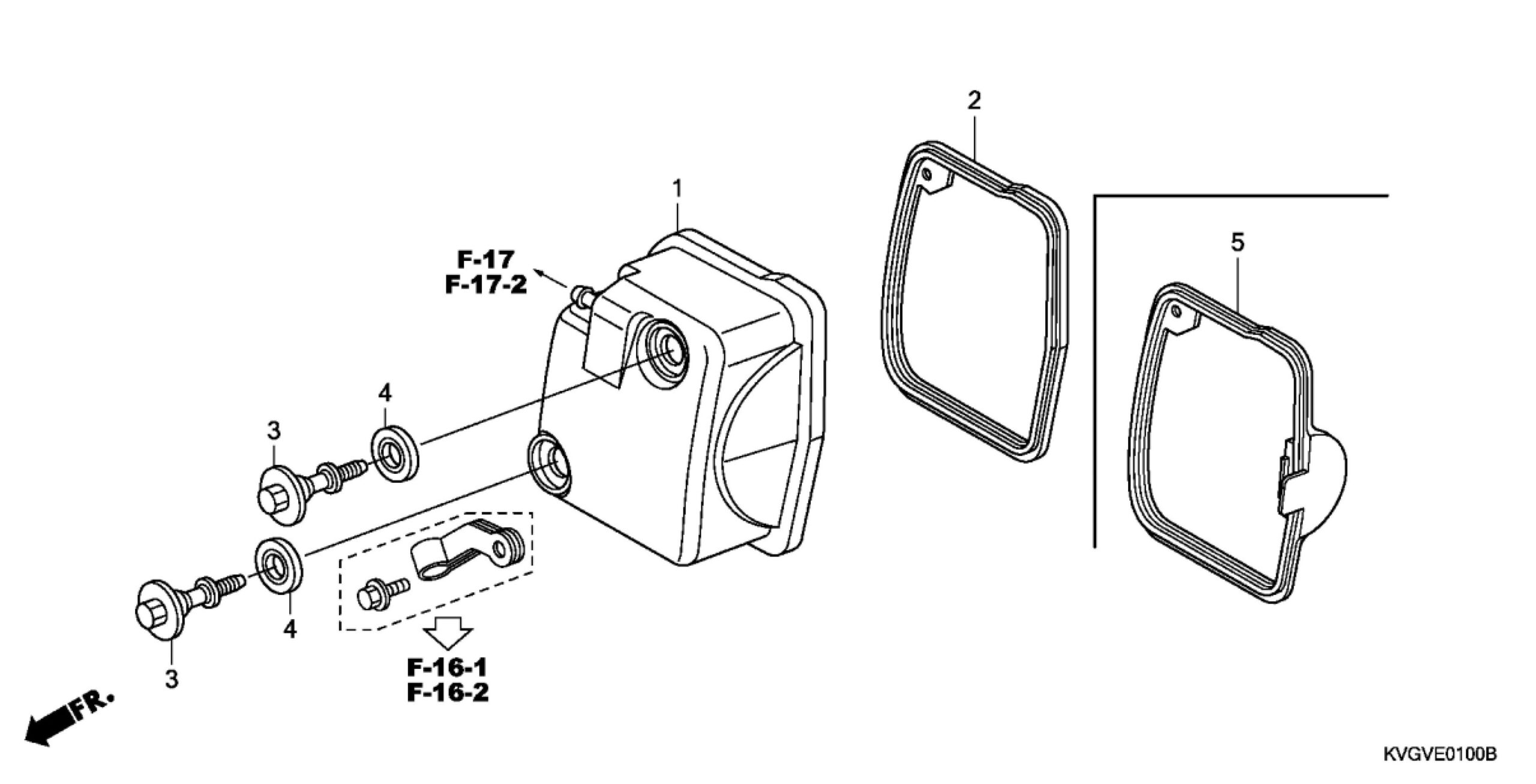 2

1

5

F-17
F-17-2

4

3

4

3

F-16-1
F-16-2

FR.

KVGVE0100B