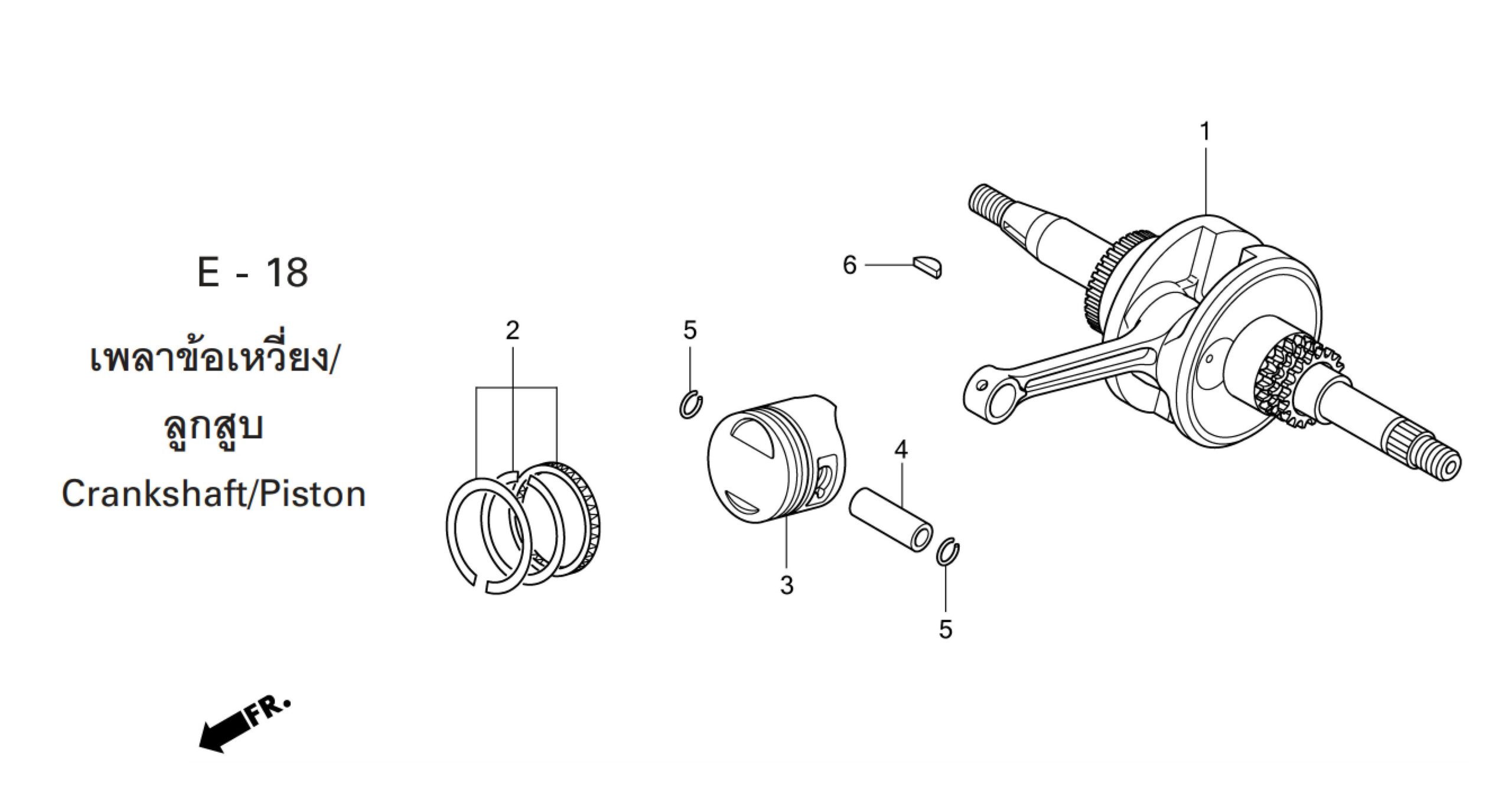 E - 18

เพลาข้อเหวี่ยง/

ลูกสูบ

Crankshaft/Piston

1

6

2

5

4

3

5

FR.