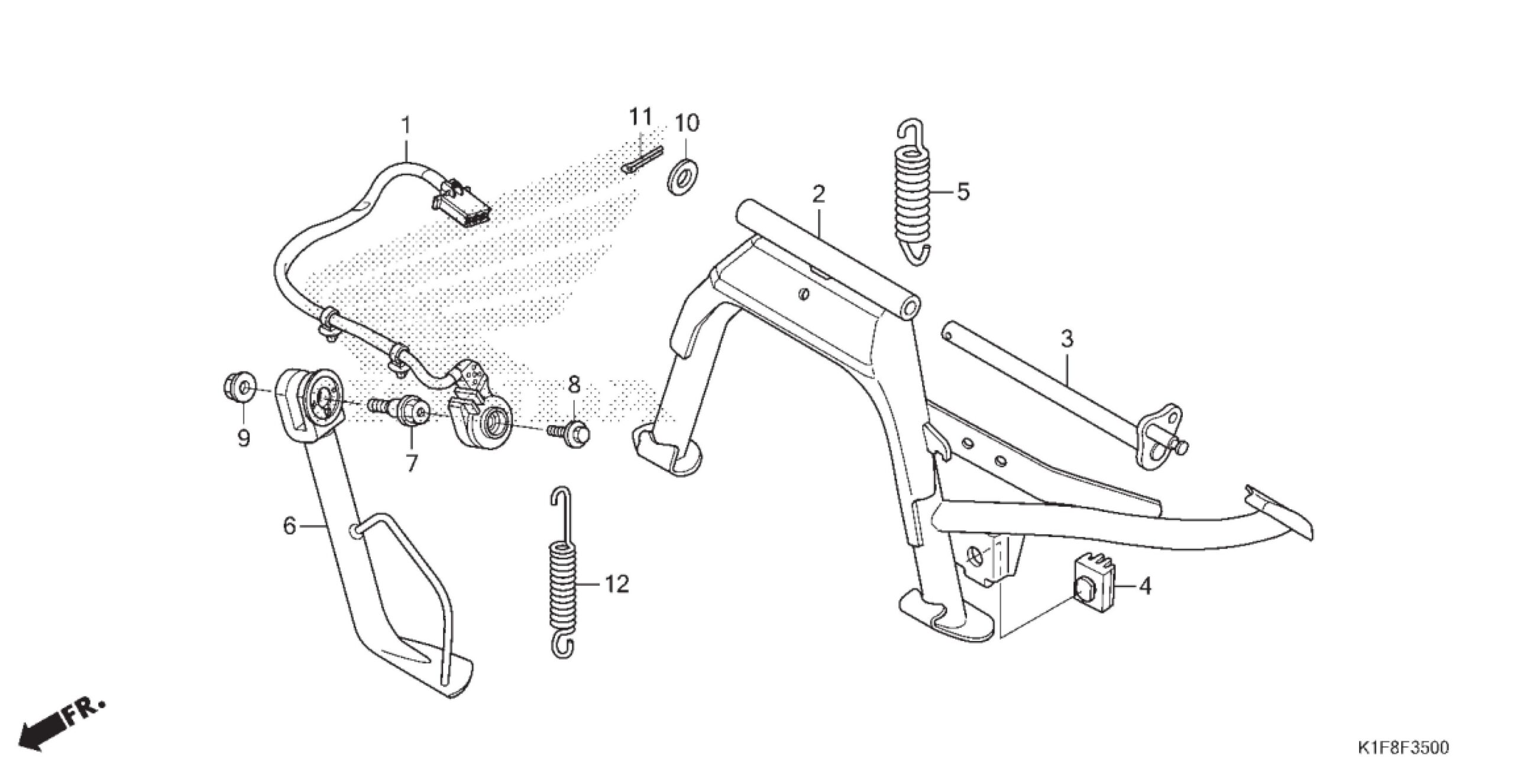 1
11
10
2
5
3
8
9
7
6
12
4
FR.
K1F8F3500