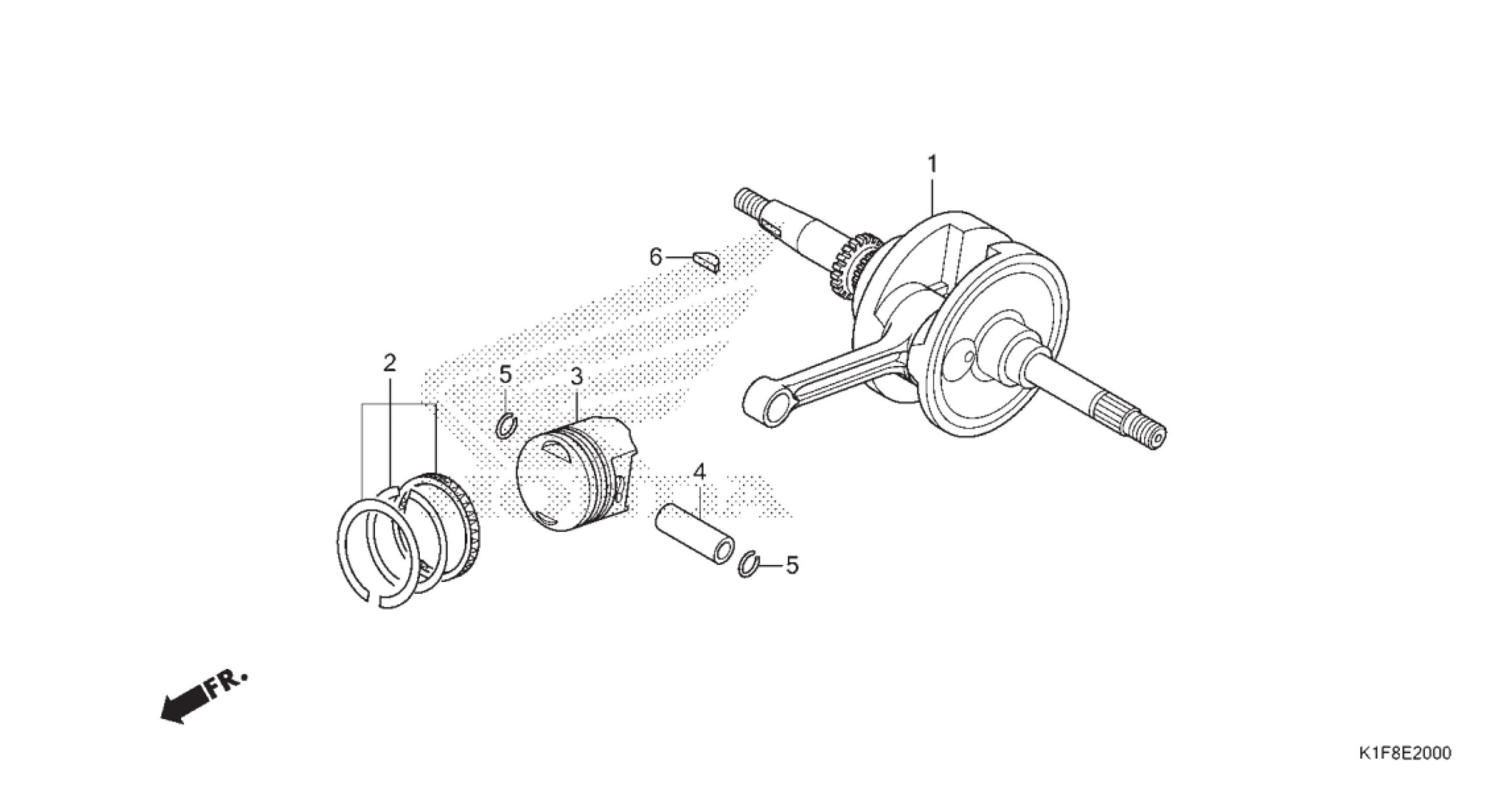 1

6

2

5

3

4

5

FR.

K1F8E2000