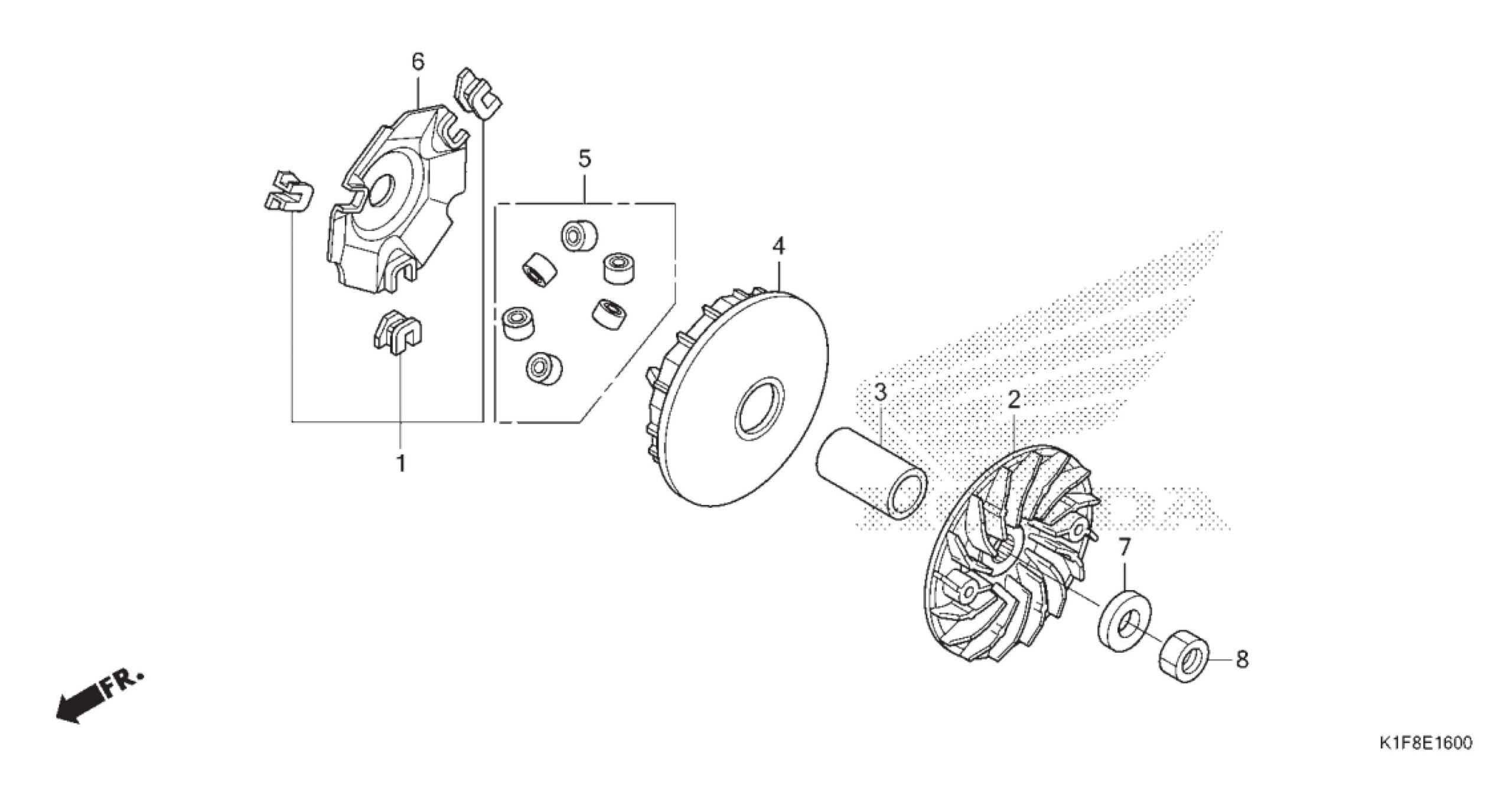 6
5
4
3
2
1
7
8
FR.
K1F8E1600