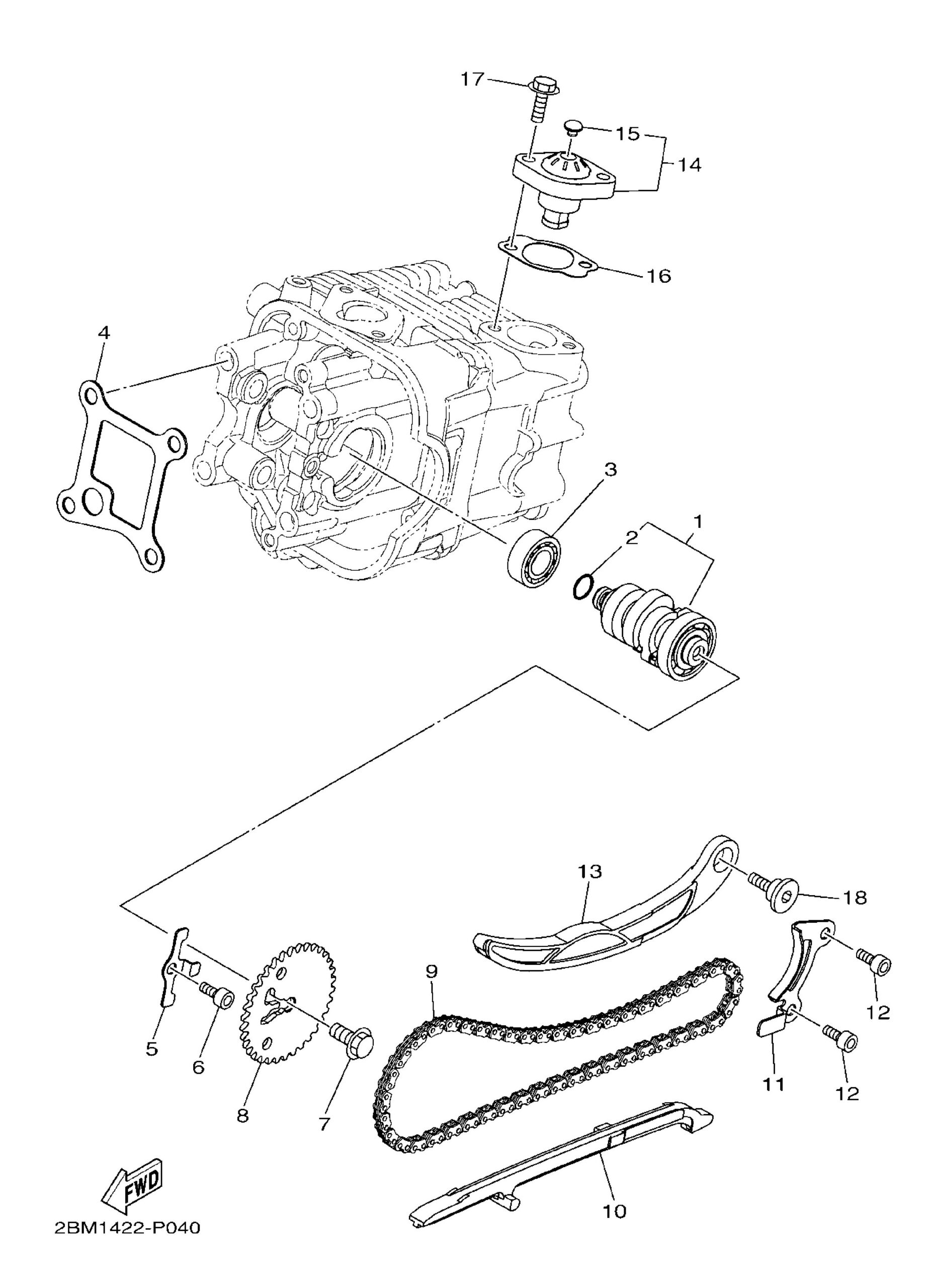 17
15
14
16
4
3
1
2
13
18
9
12
5
6
8
7
11
12
10
FWD
2BM1422-P040