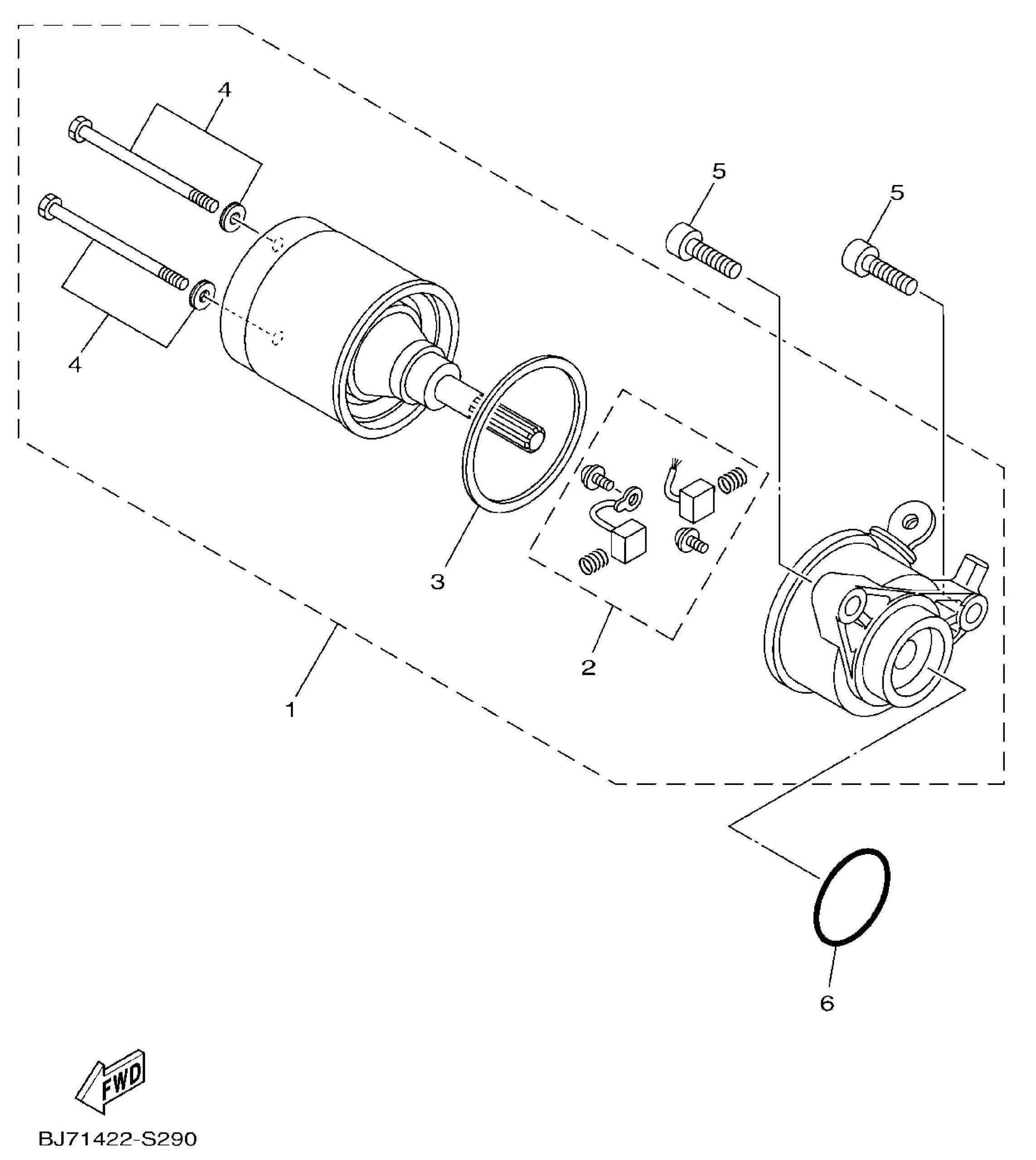 4
5
5
4
3
2
1
6
FWD
BJ71422-S290