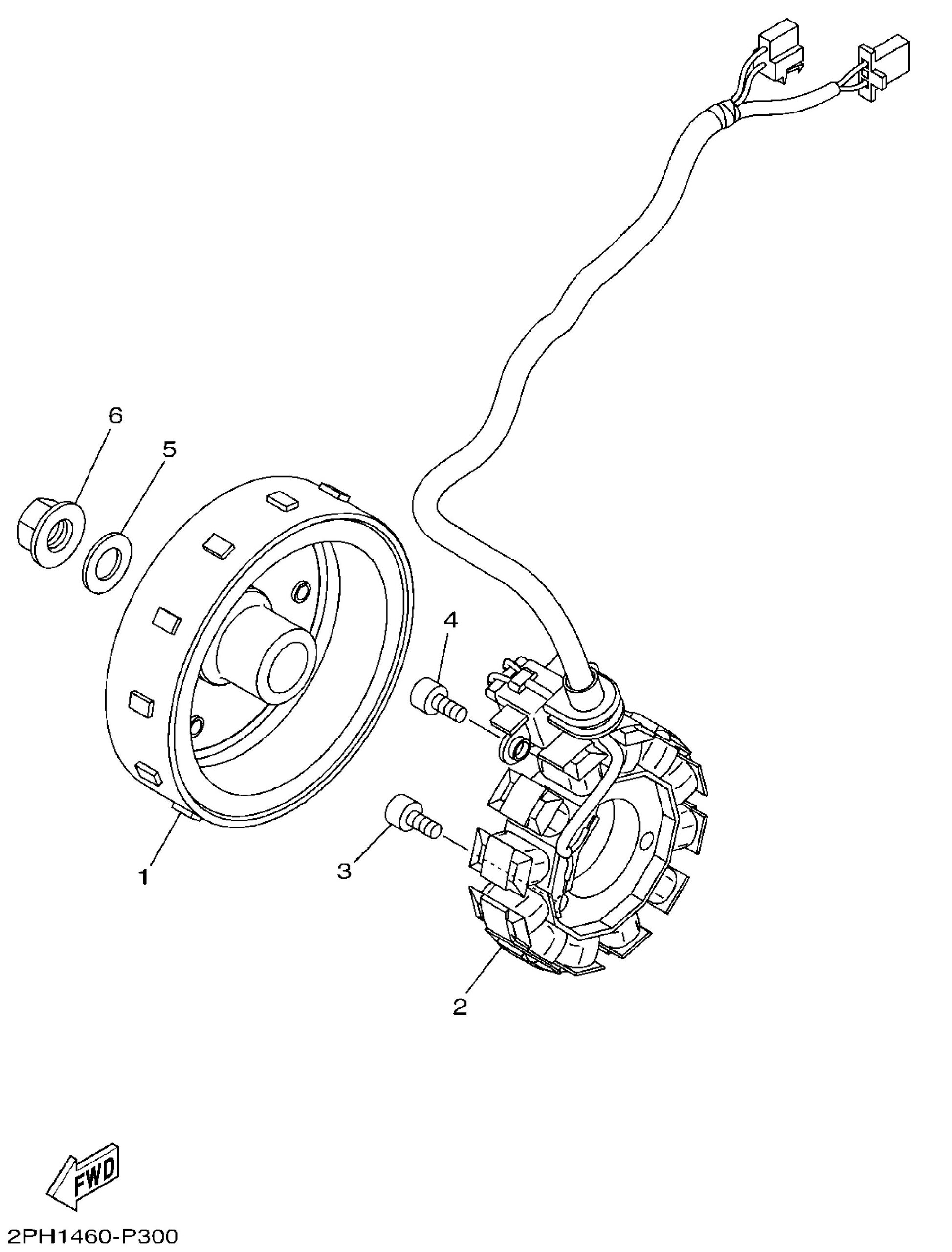 6
5
4
1
3
2
FWD
2PH1460-P300