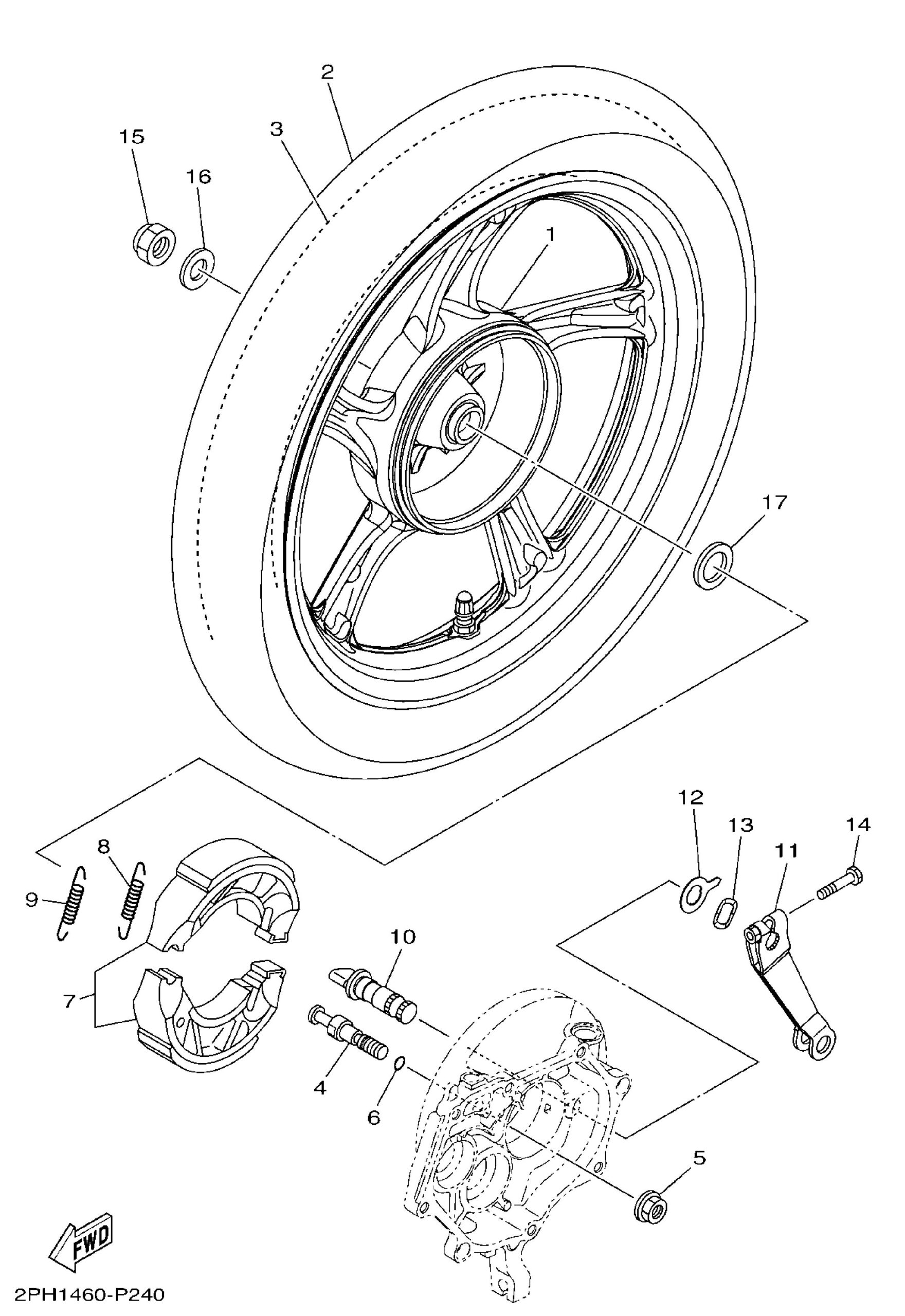 2
3
15
16
1
17
12
13
14
11
8
9
10
7
4
6
5
FWD
2PH1460-P240