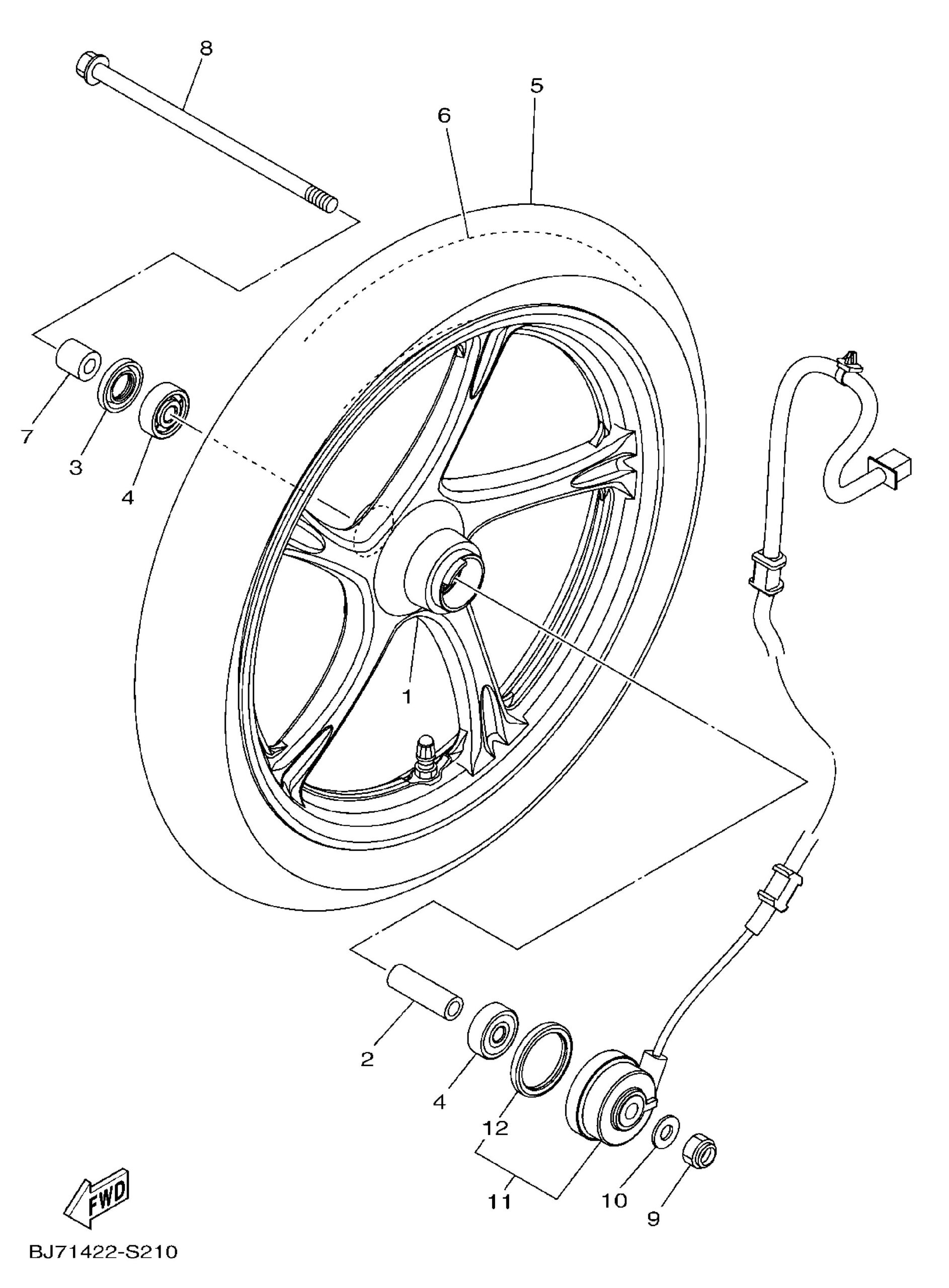 8
5
6
7
3
4
1
2
4
12
11
10
9
FWD
BJ71422-S210