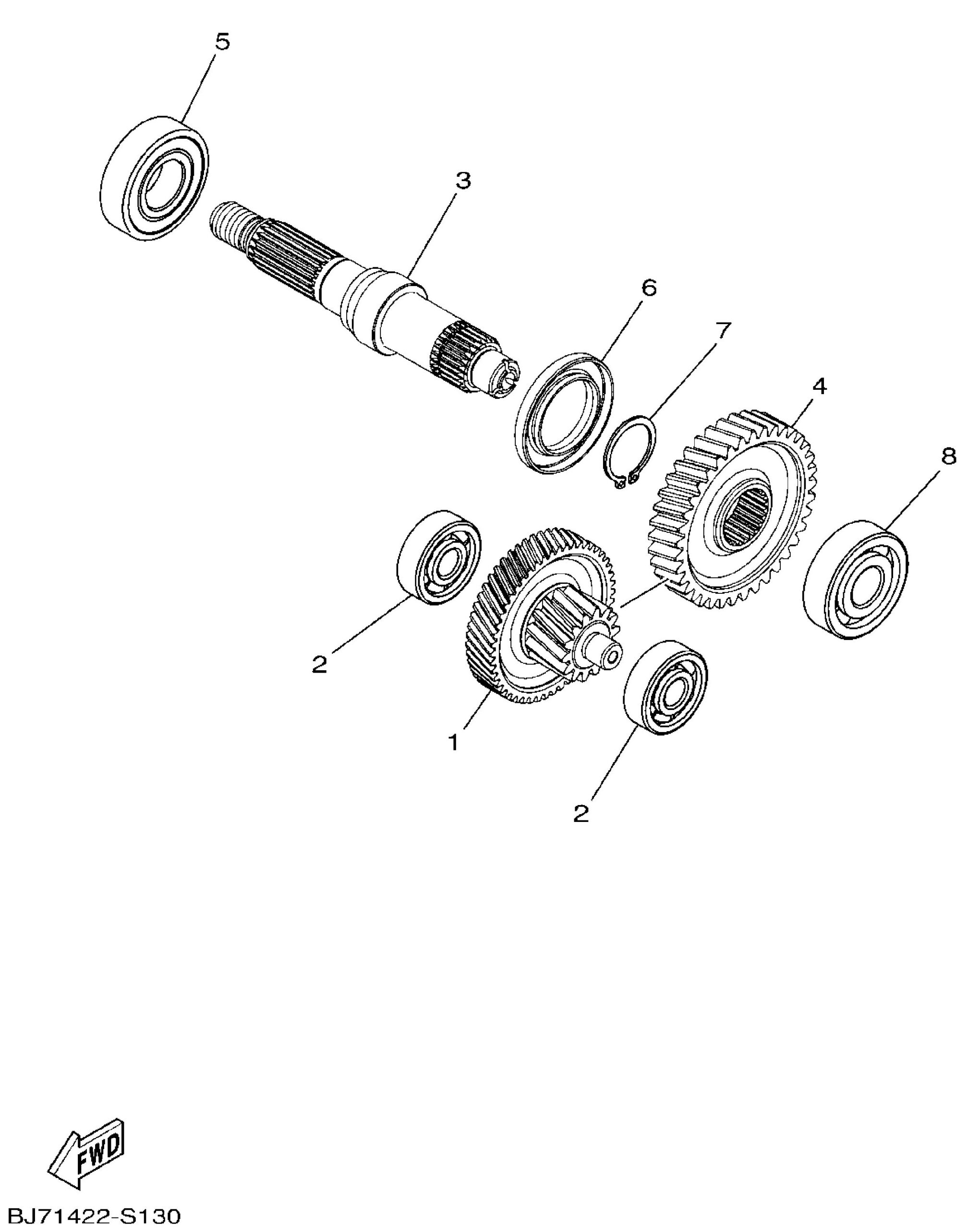 5
3
6
7
4
8
2
1
2
FWD
BJ71422-S130