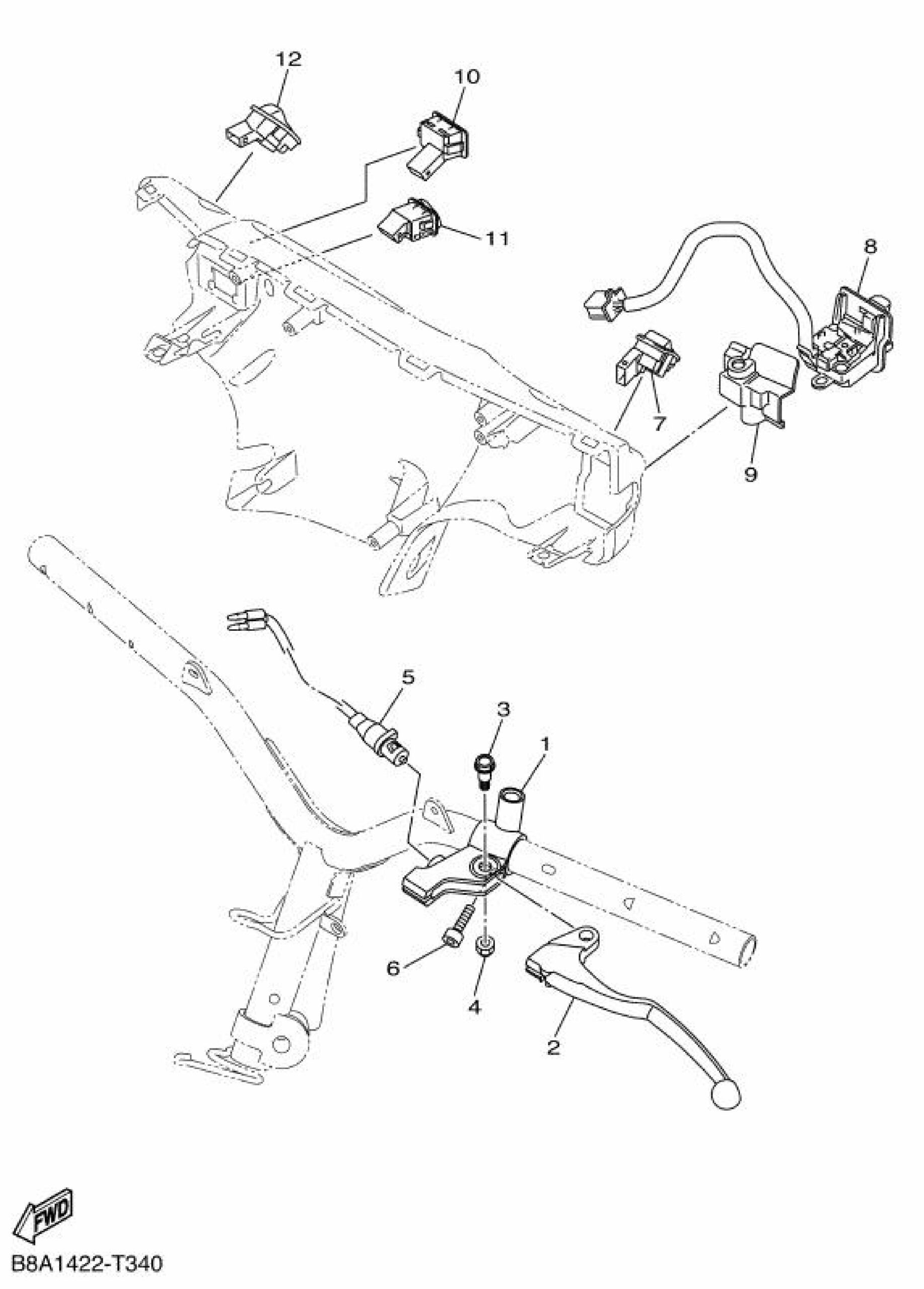 12
10
11
8
7
9
5
3
1
6
4
2
FWD
B8A1422-T340