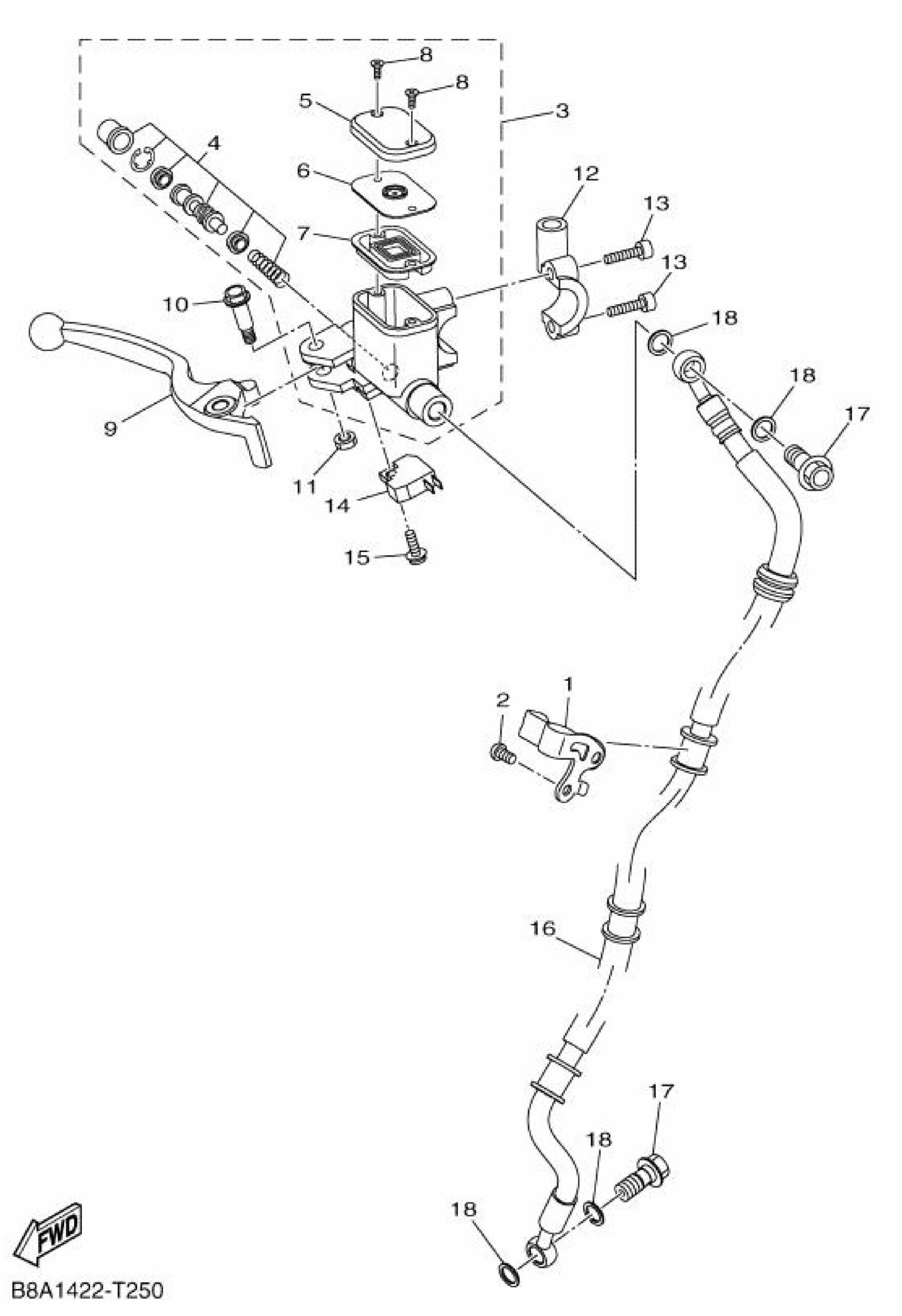 8
8
5
3
4
6
12
13
7
13
10
18
18
17
9
11
14
15
2
1
16
17
18
18
FWD
B8A1422-T250