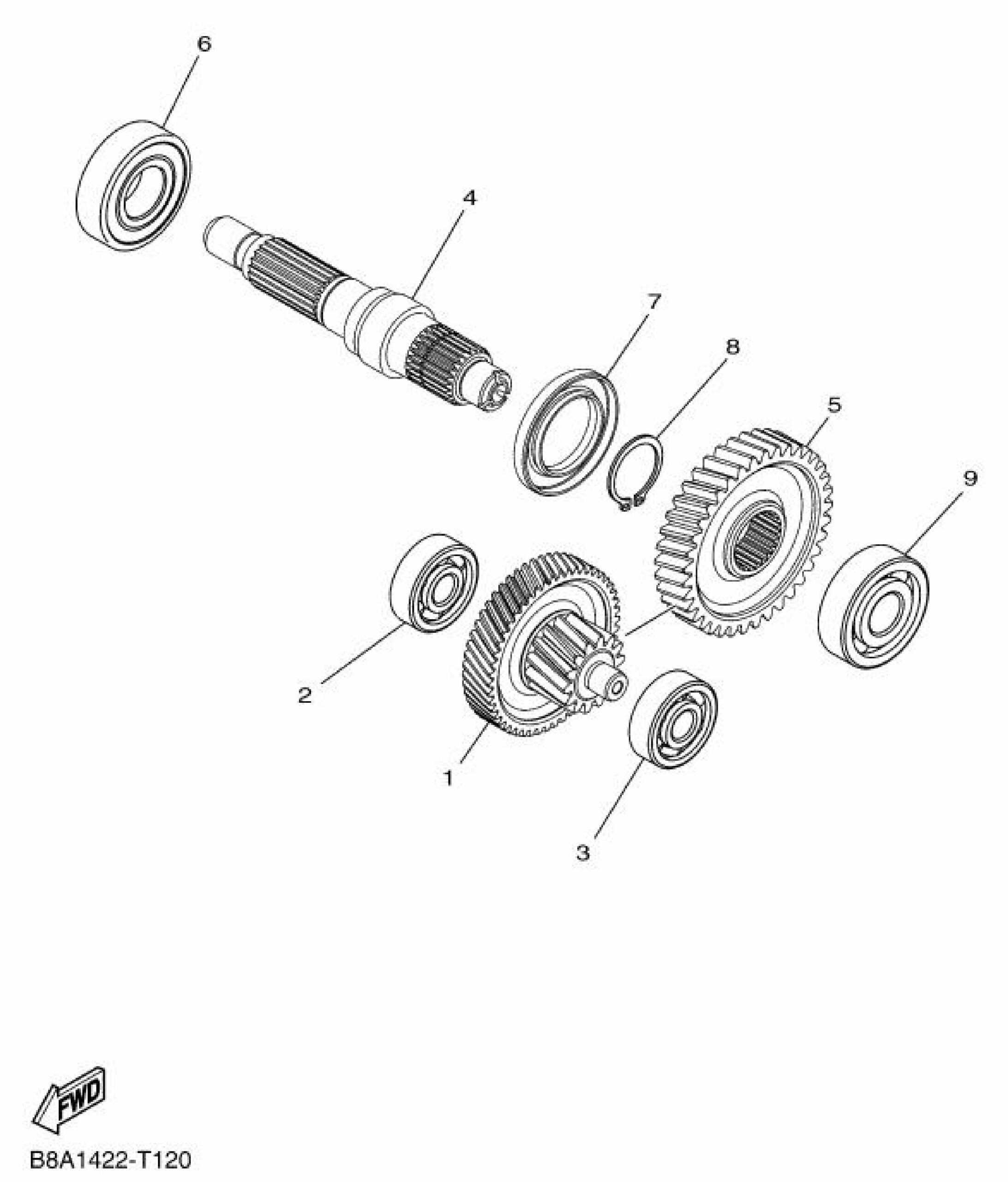 6

4

7

8

5

9

2

1

3

FWD

B8A1422-T120