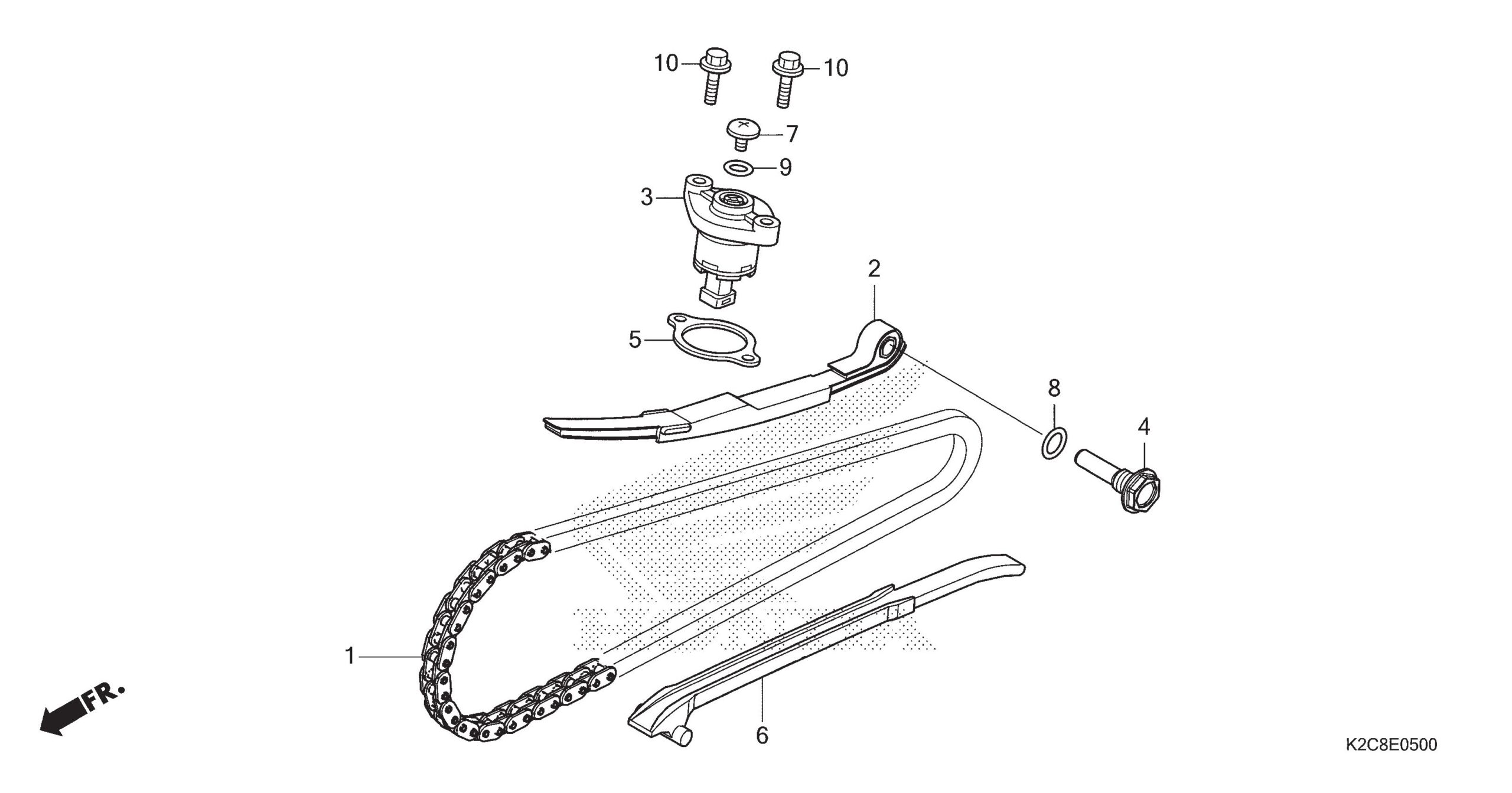 10
10
7
9
3
2
5
8
4
1
6
FR.
K2C8E0500