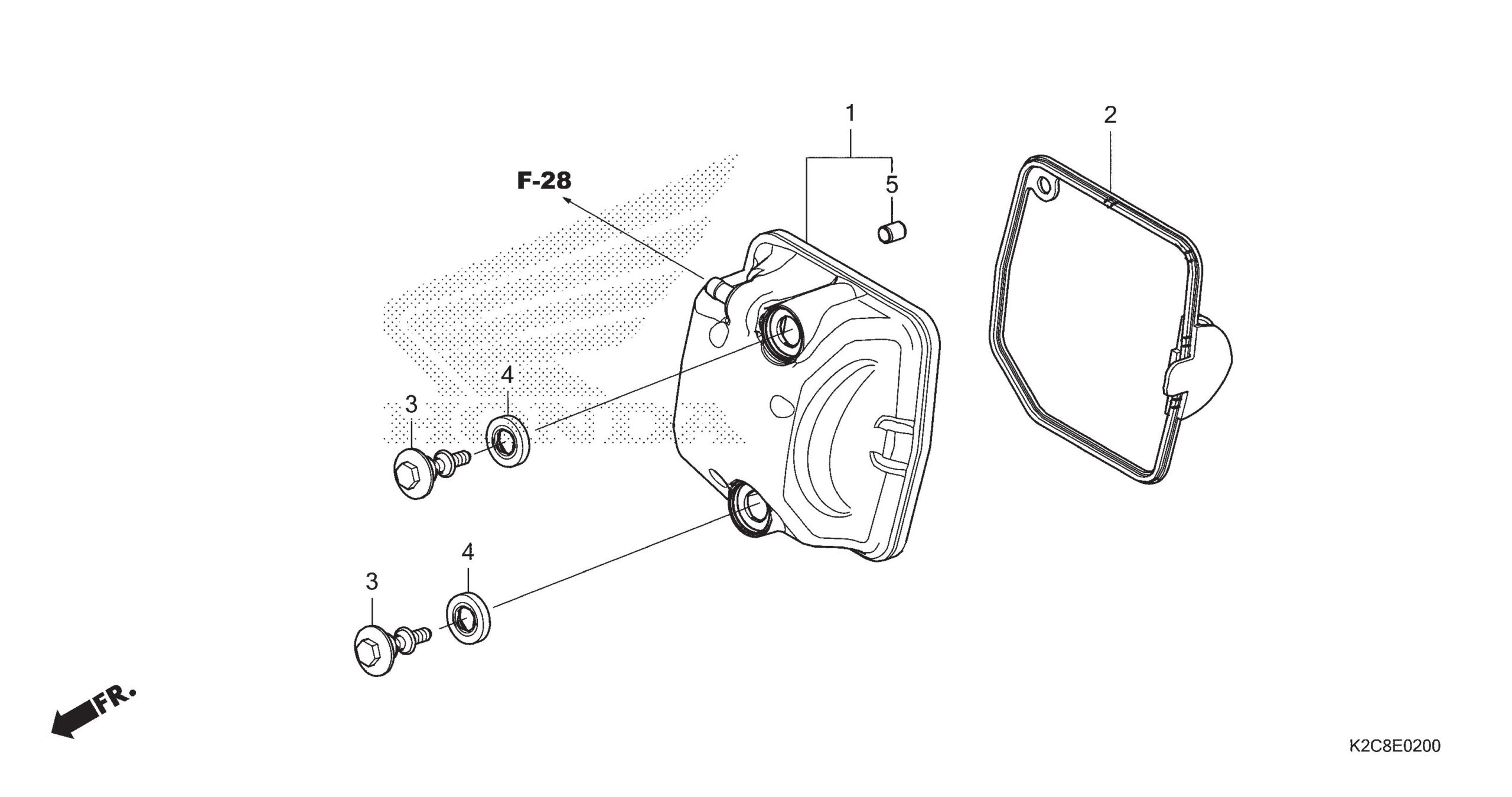 1

2

F-28

5

HONDA

4

3

4

3

FR.

K2C8E0200