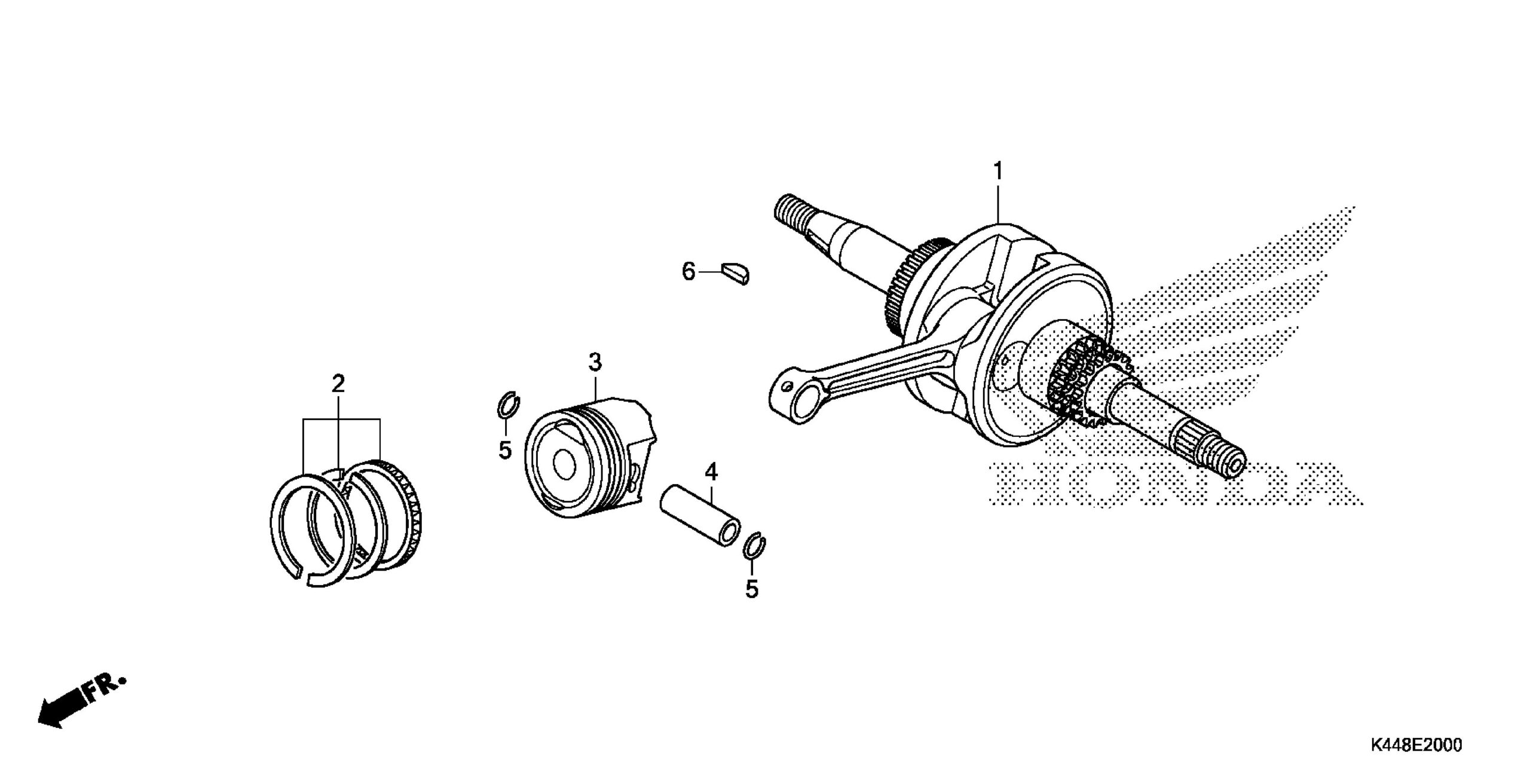 1
6
3
2
5
4
5
HONDA
FR.
K448E2000