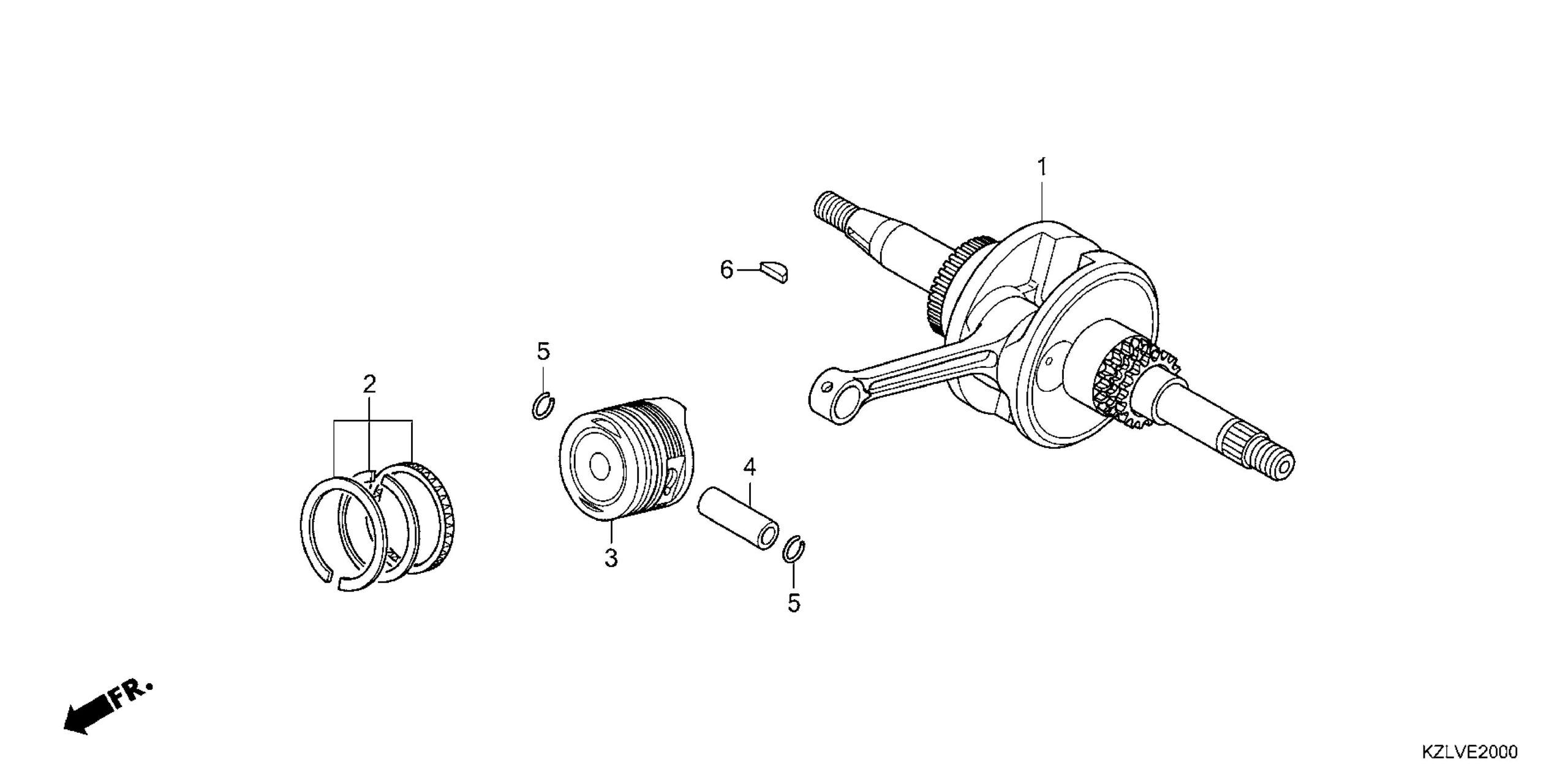 1

6

5

2

4

3

5

FR.

KZLVE2000