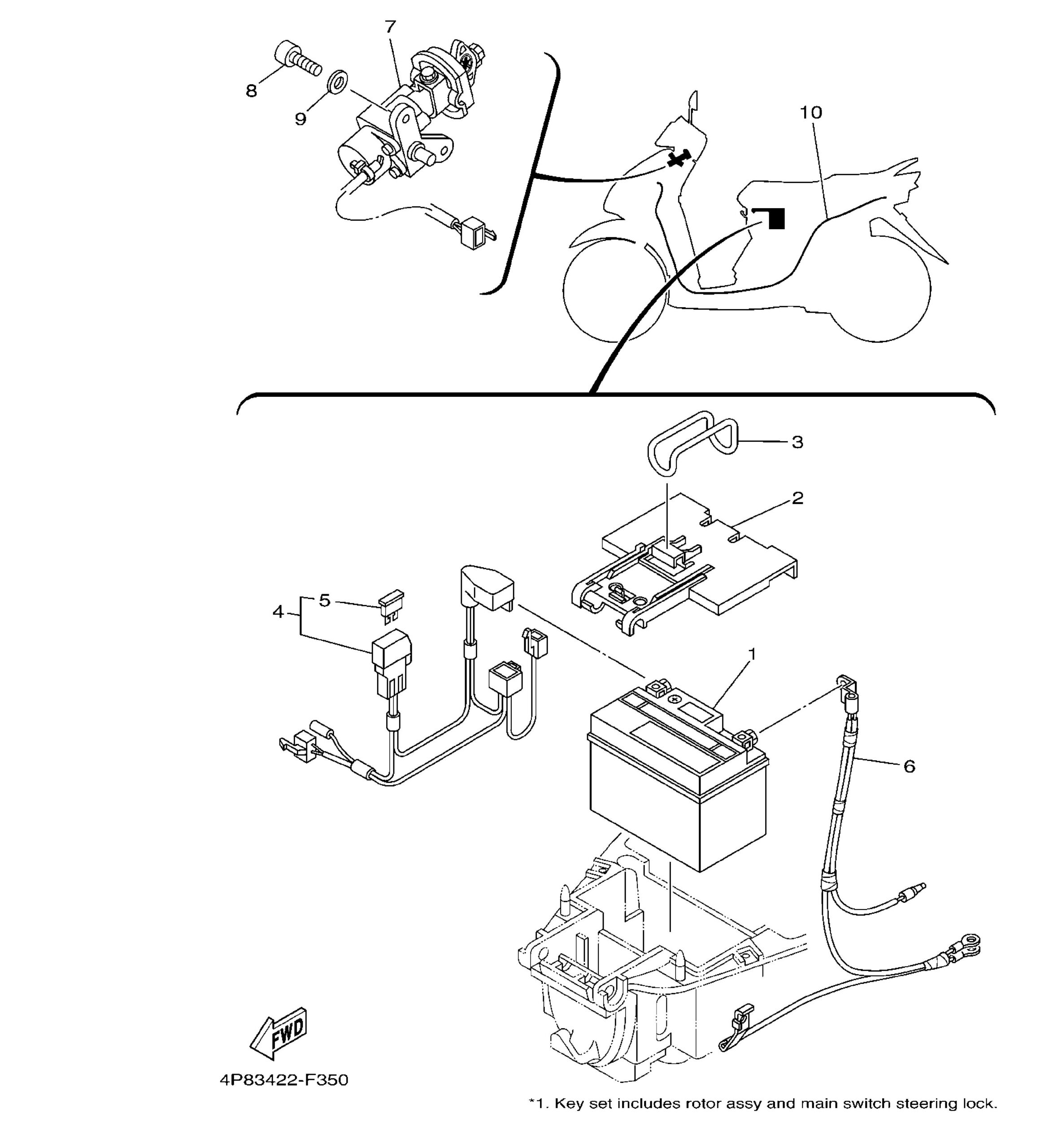 7
8
9
10
3
2
5
4
1
6
FWD
4P83422-F350
*1. Key set includes rotor assy and main switch steering lock.