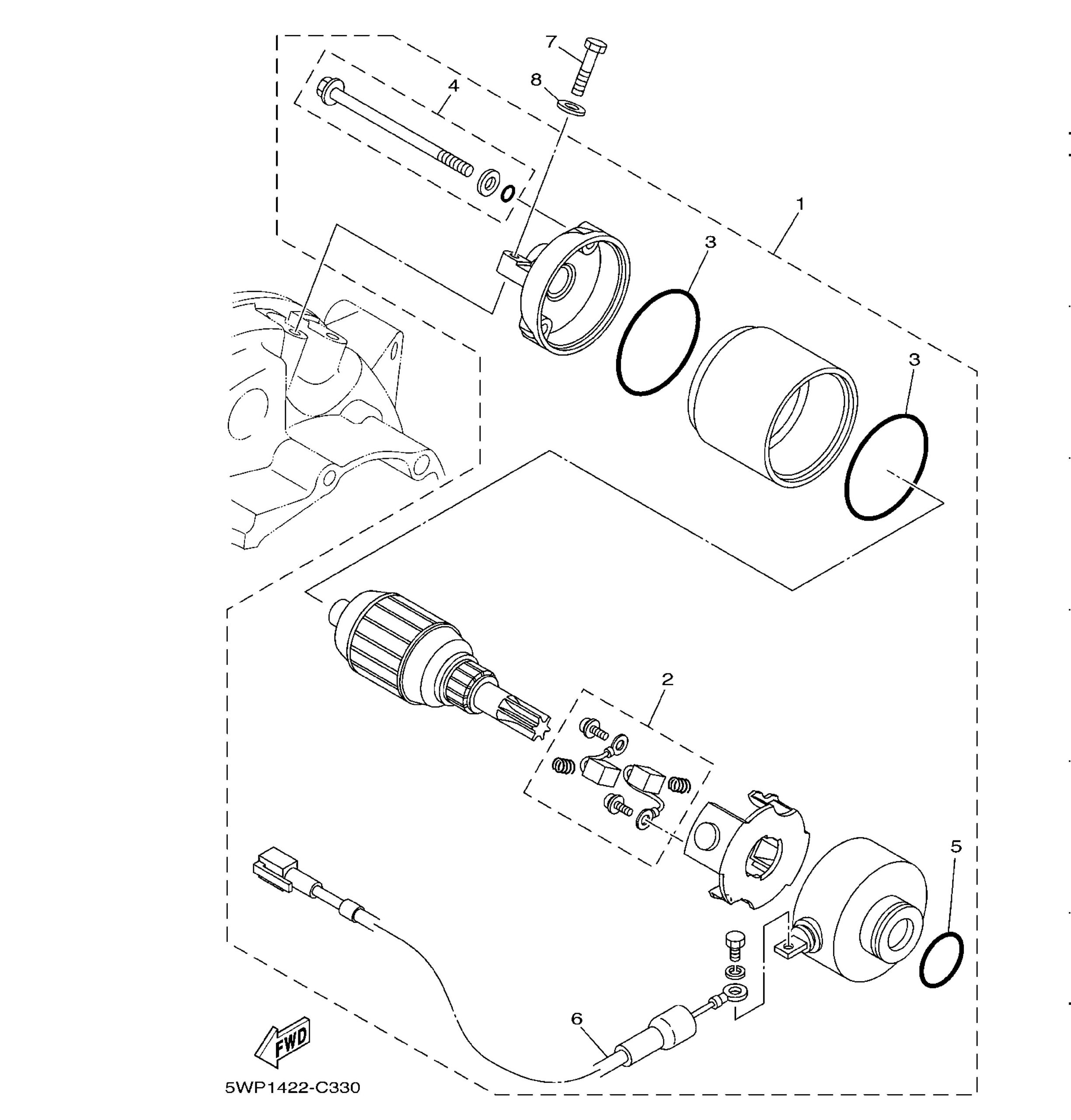 7
8
4
1
3
3
2
5
6
FWD
5WP1422-C330