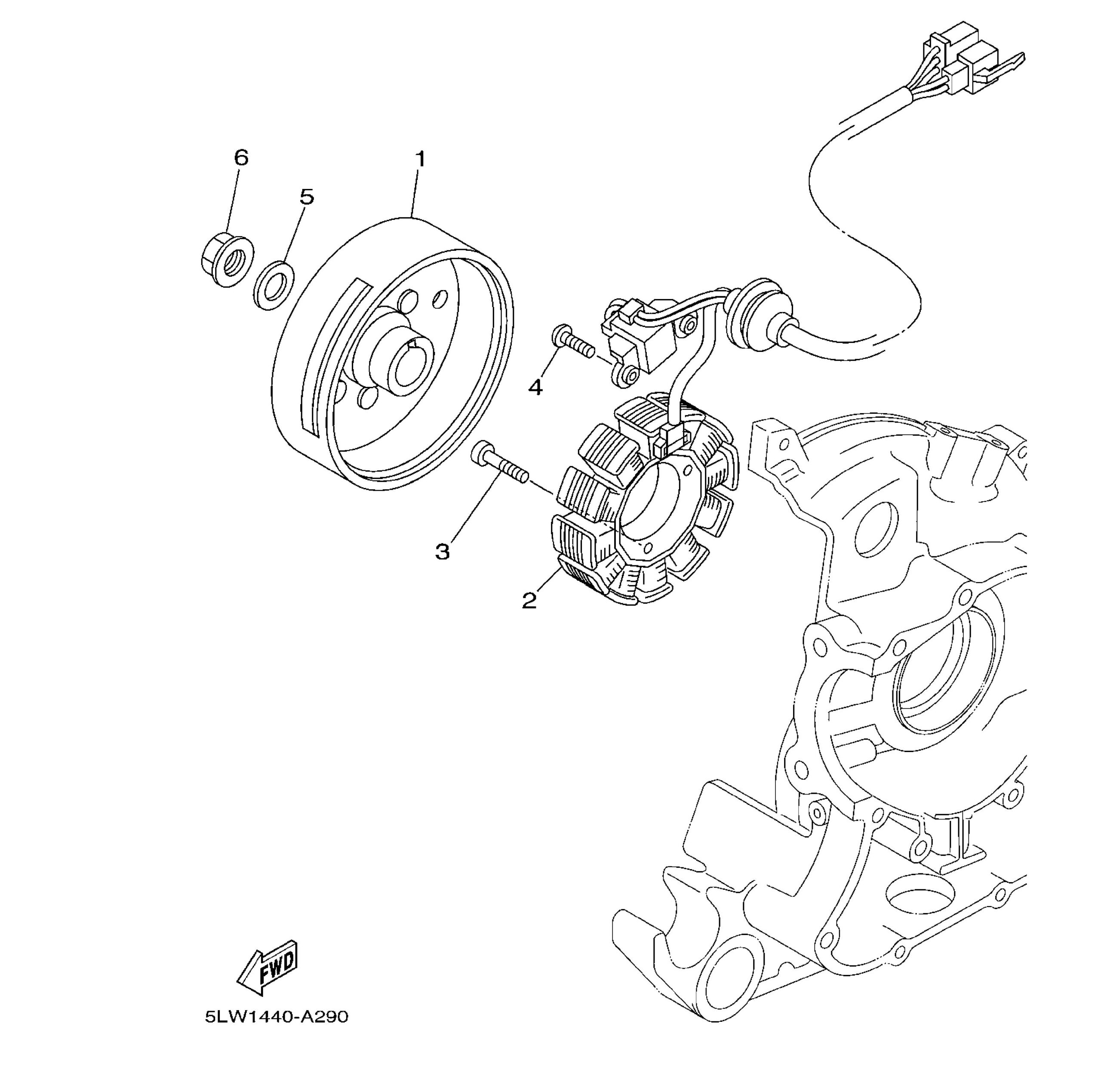 6
1
5
4
3
2
FWD
5LW1440-A290