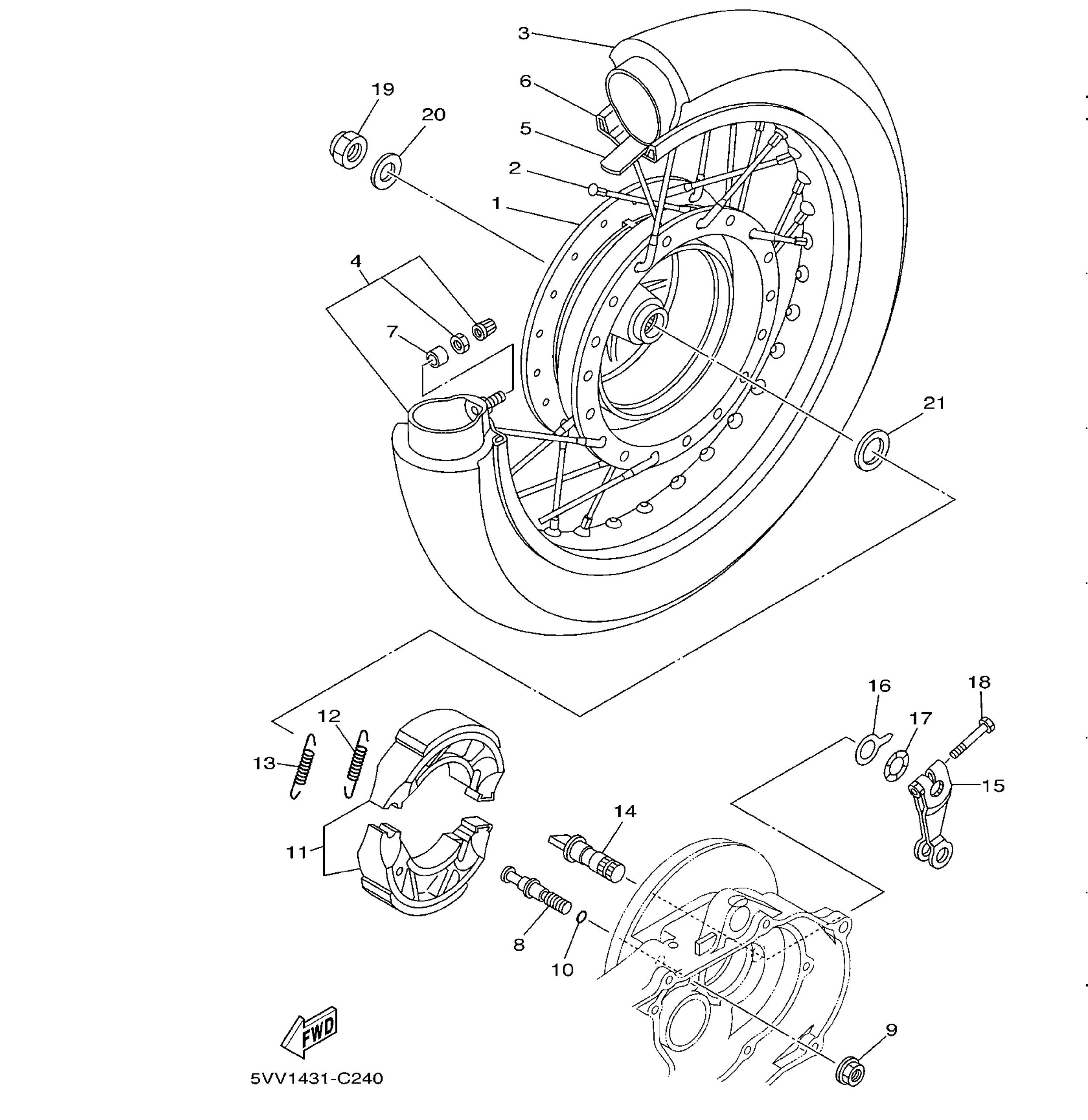 3
6
19
20
5
2
1
4
7
21
16
18
12
17
13
15
14
11
8
10
9
FWD
5VV1431-C240