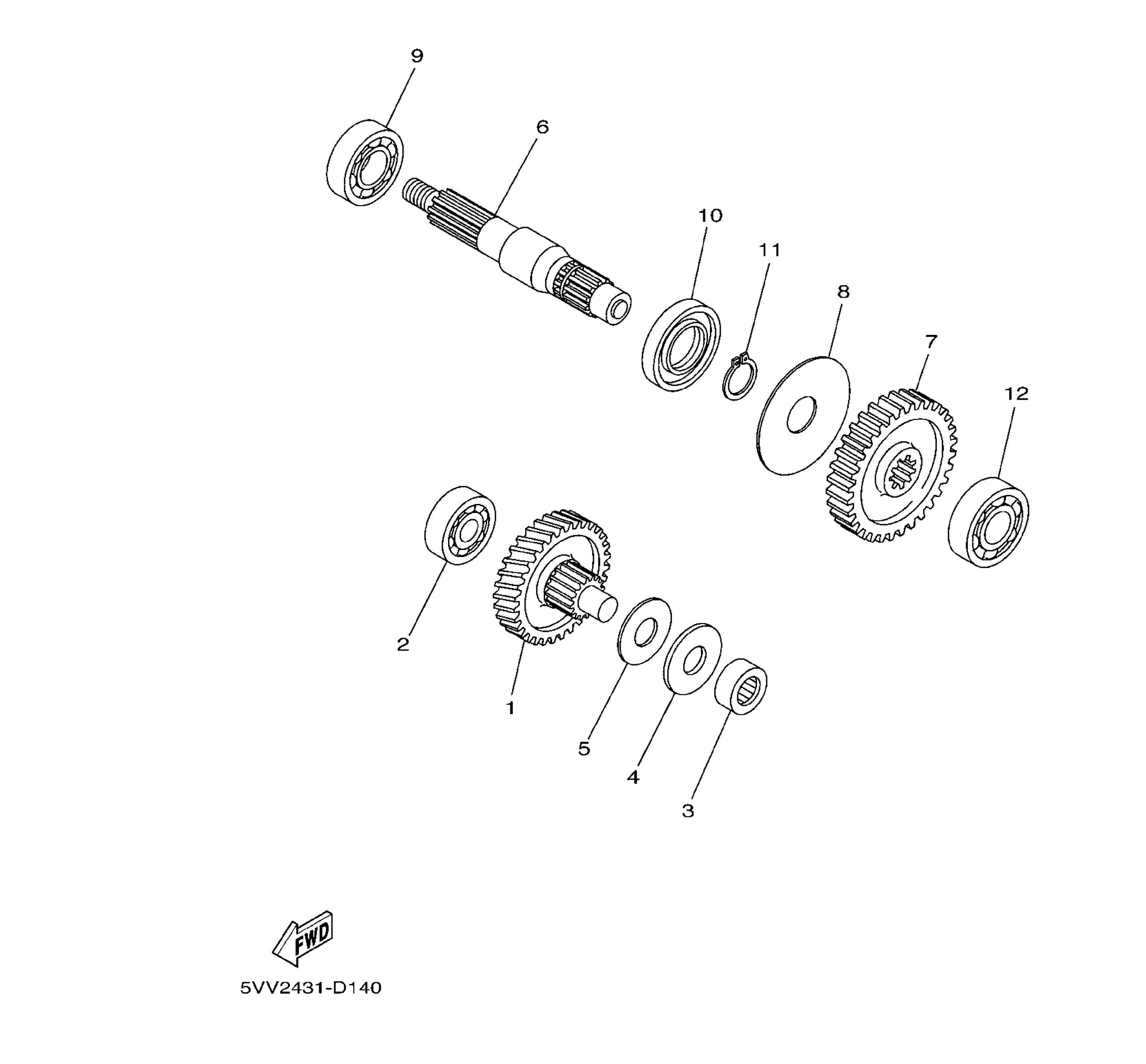 9
6
10
11
8
7
12
2
1
5
4
3
FWD
5VV2431-D140