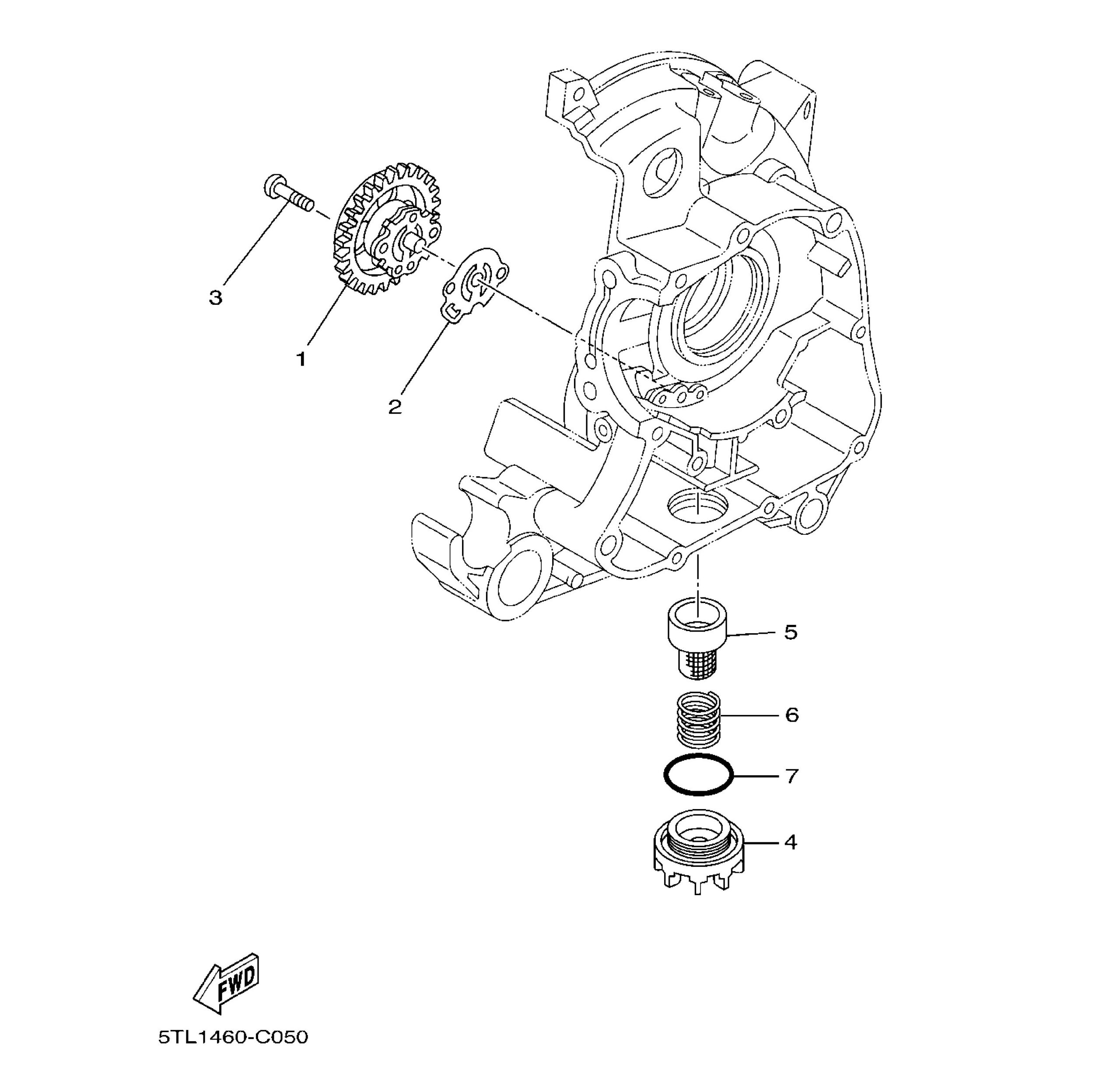 3
1
2
5
6
7
4
FWD
5TL1460-C050