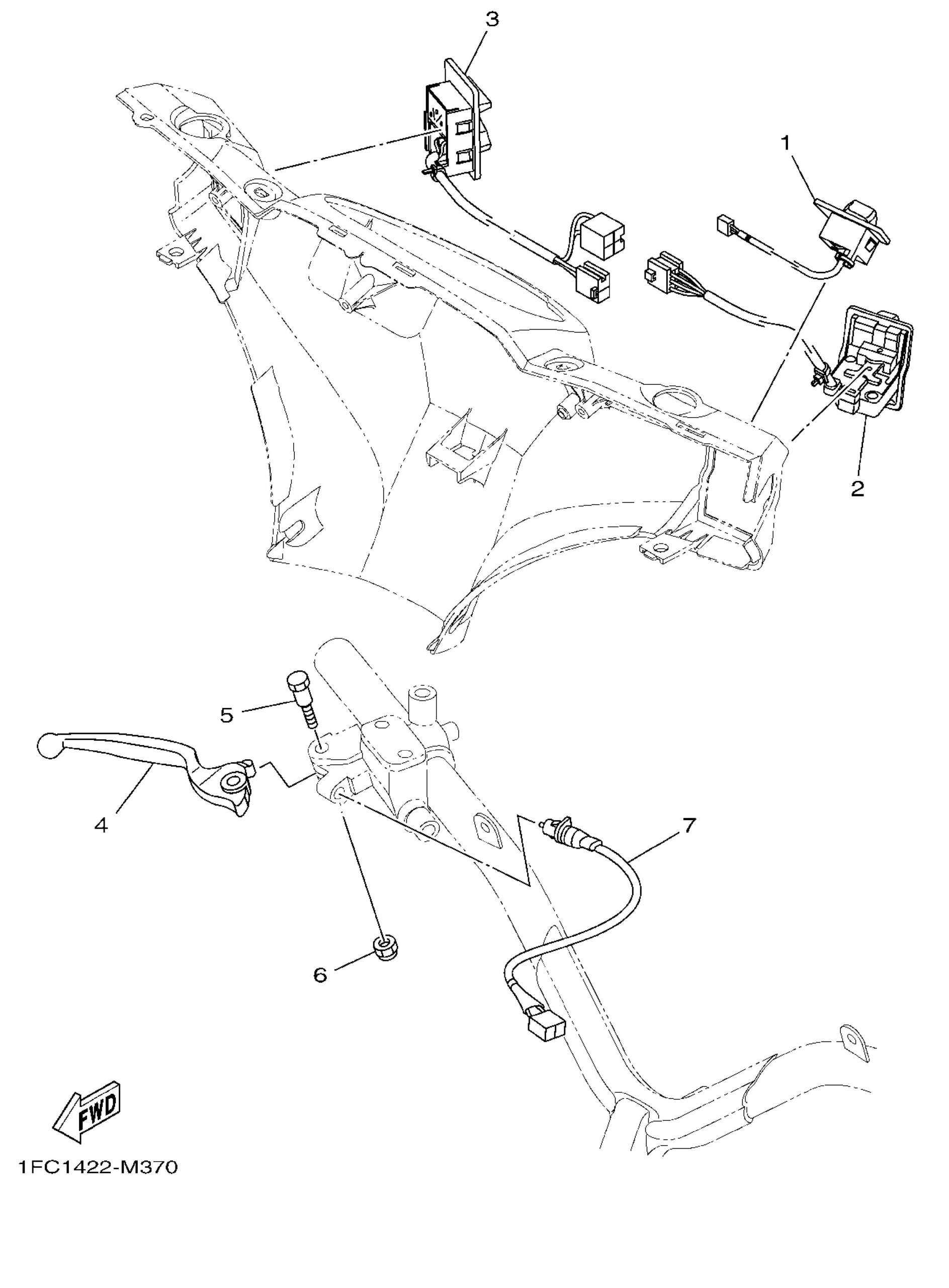 3
1
2
5
4
7
6
FWD
1FC1422-M370