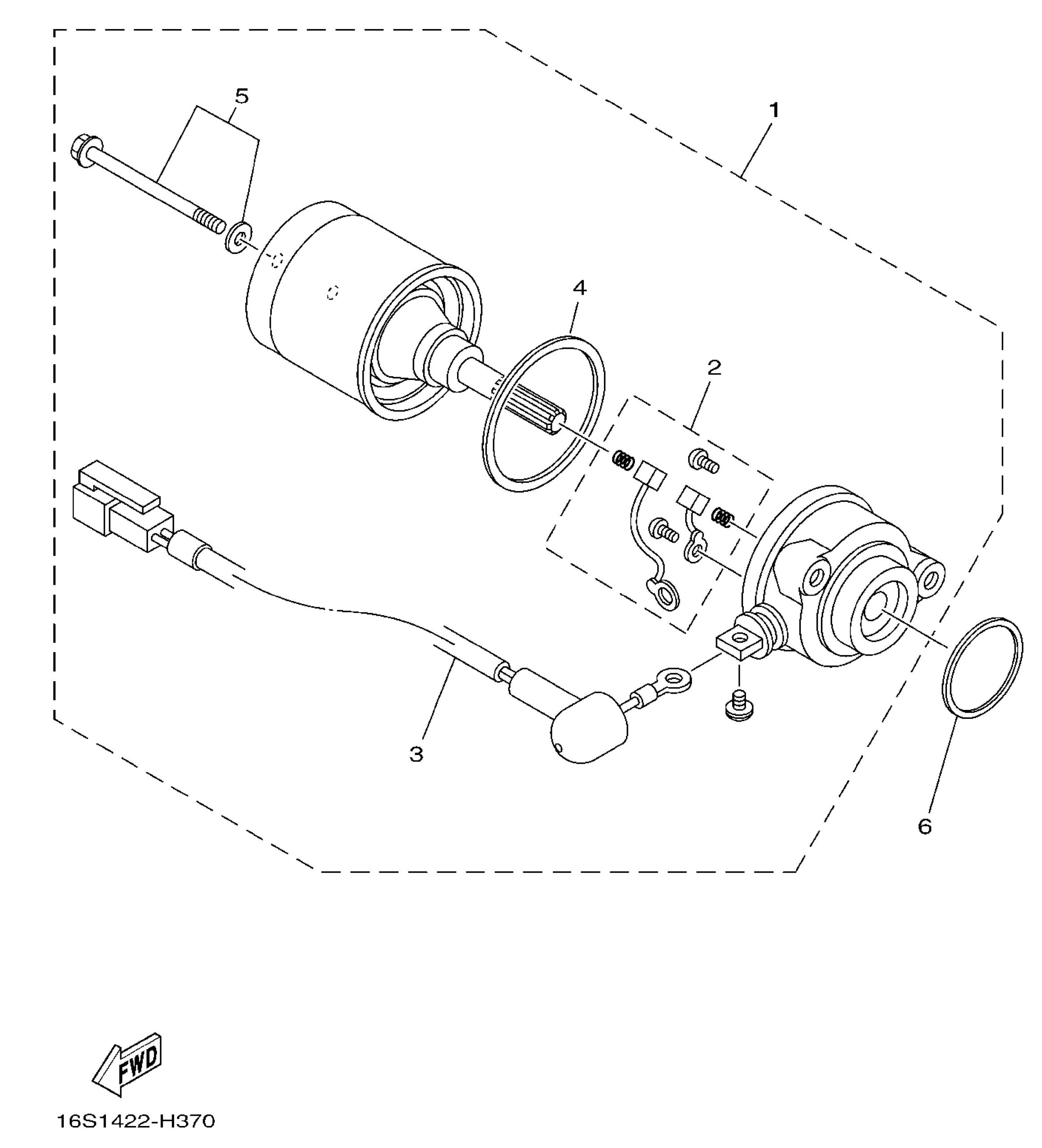 5

1

4

2

3

6

FWD

16S1422-H370