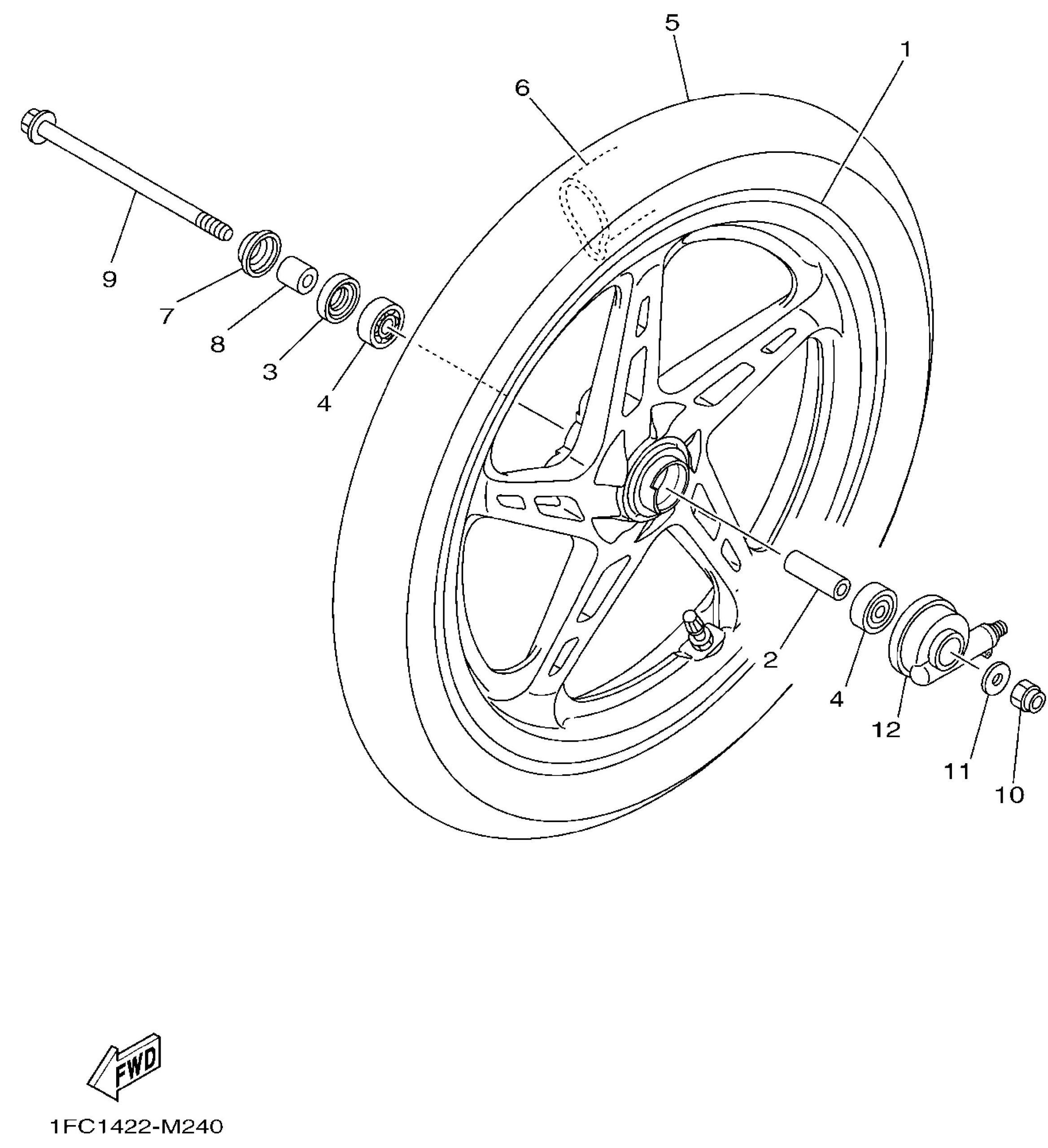 5
1
6
9
7
8
3
4
2
4
12
11
10
FWD
1FC1422-M240