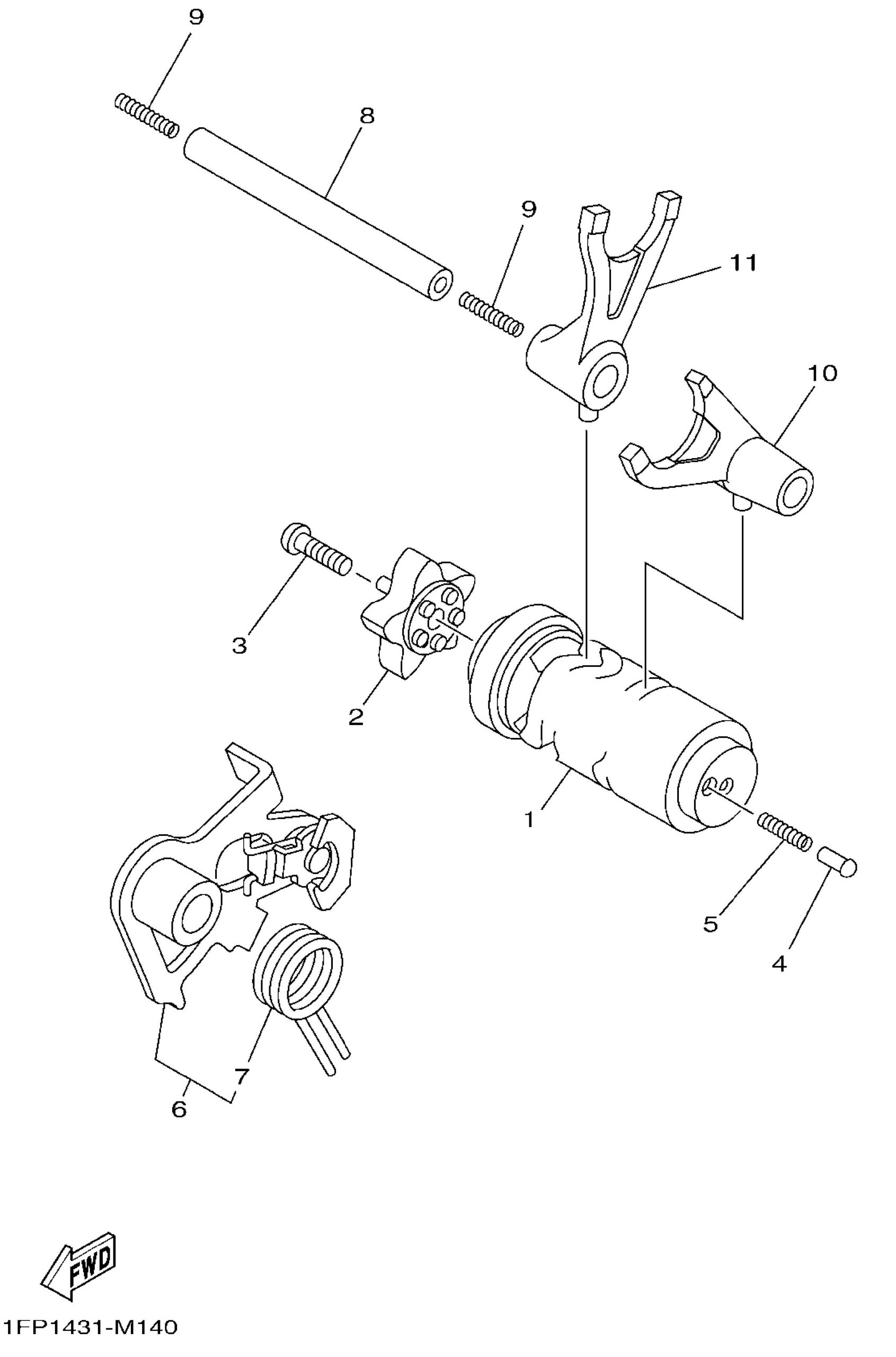 9
8
9
11
10
3
2
1
5
4
7
6
FWD
1FP1431-M140